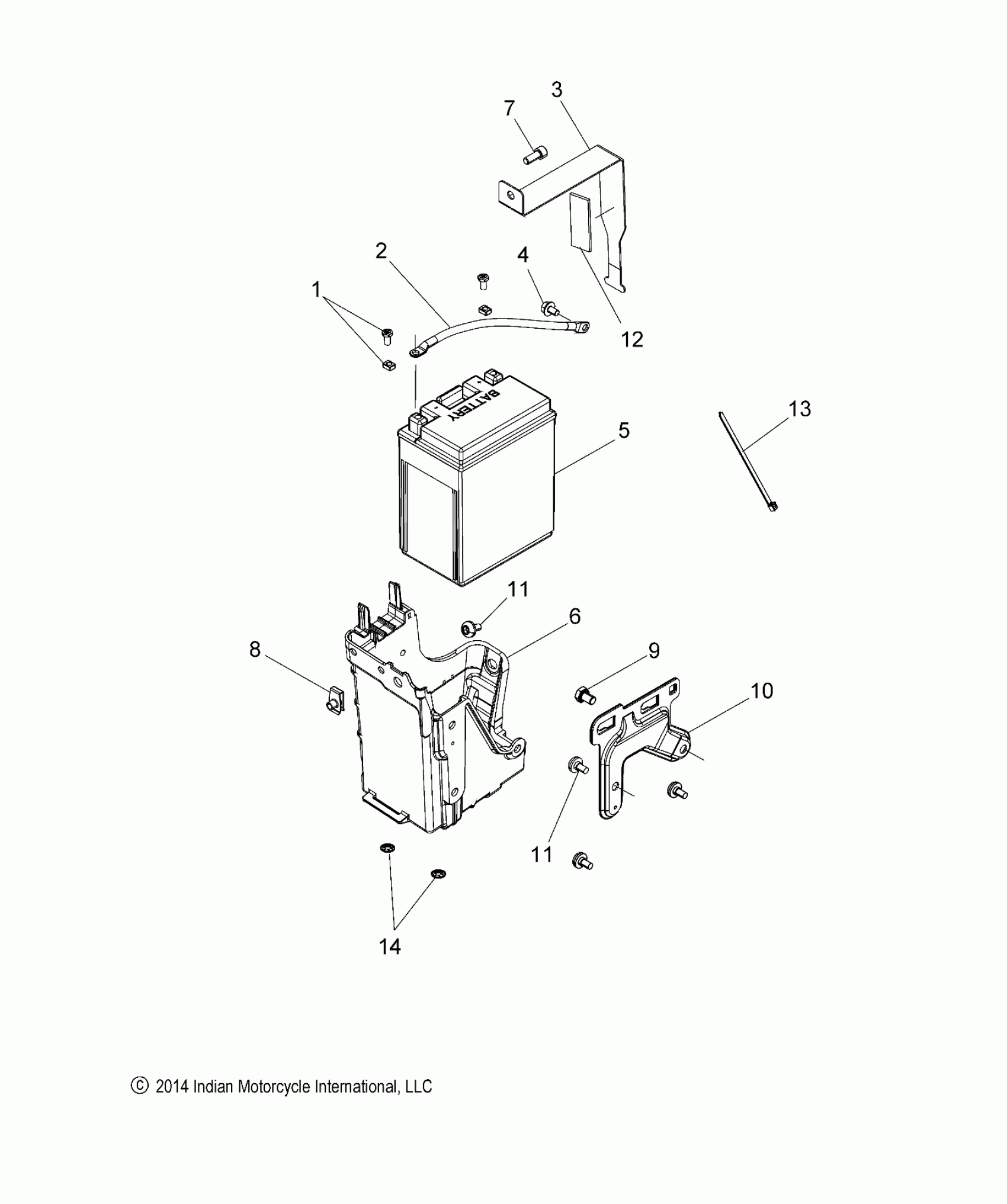 3
7
2
4
1
12
BATTERY
13
5
11
6
8
9
10
11
14

© 2014 Indian Motorcycle International, LLC