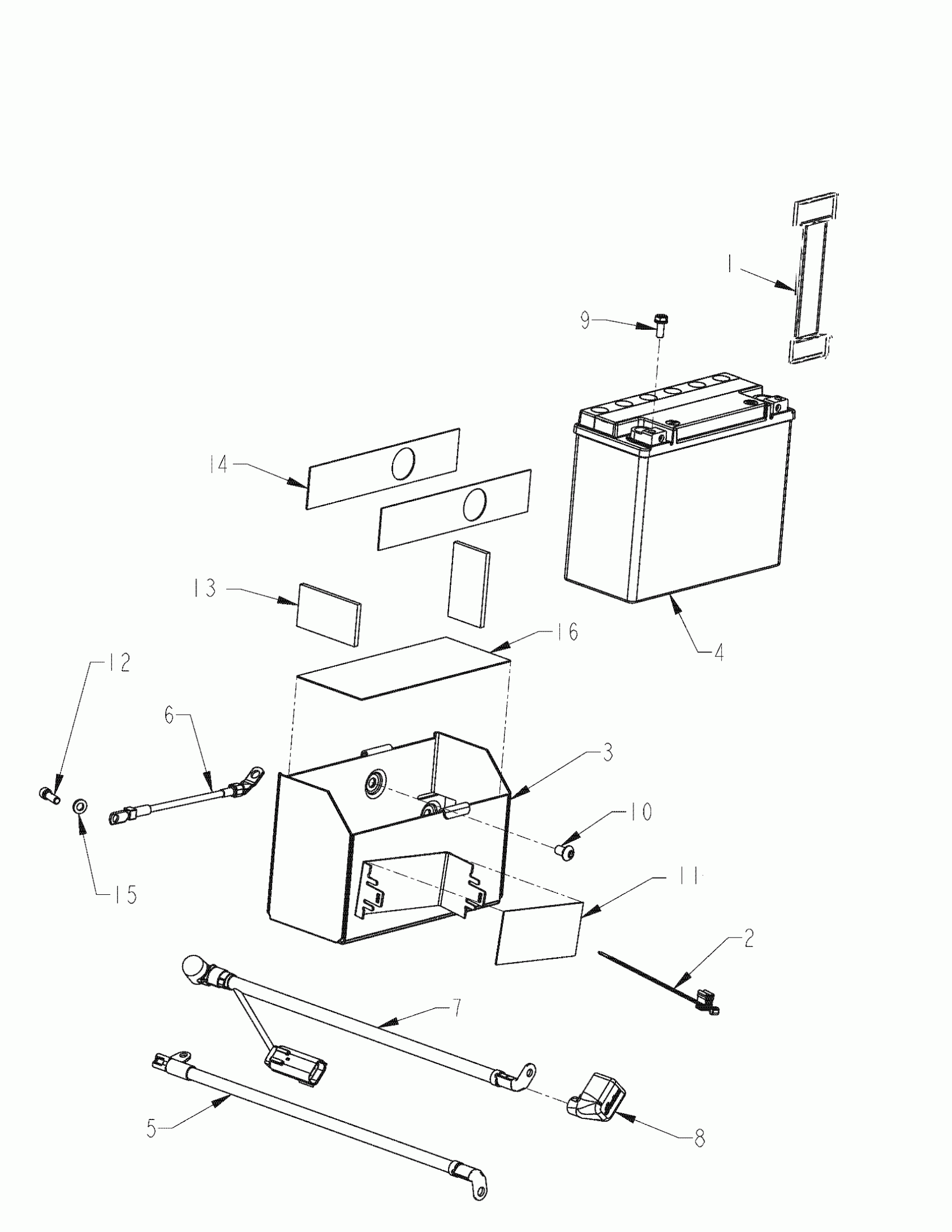 1
9
14
13
16
4
12
6
3
10
15
11
2
7
5
8