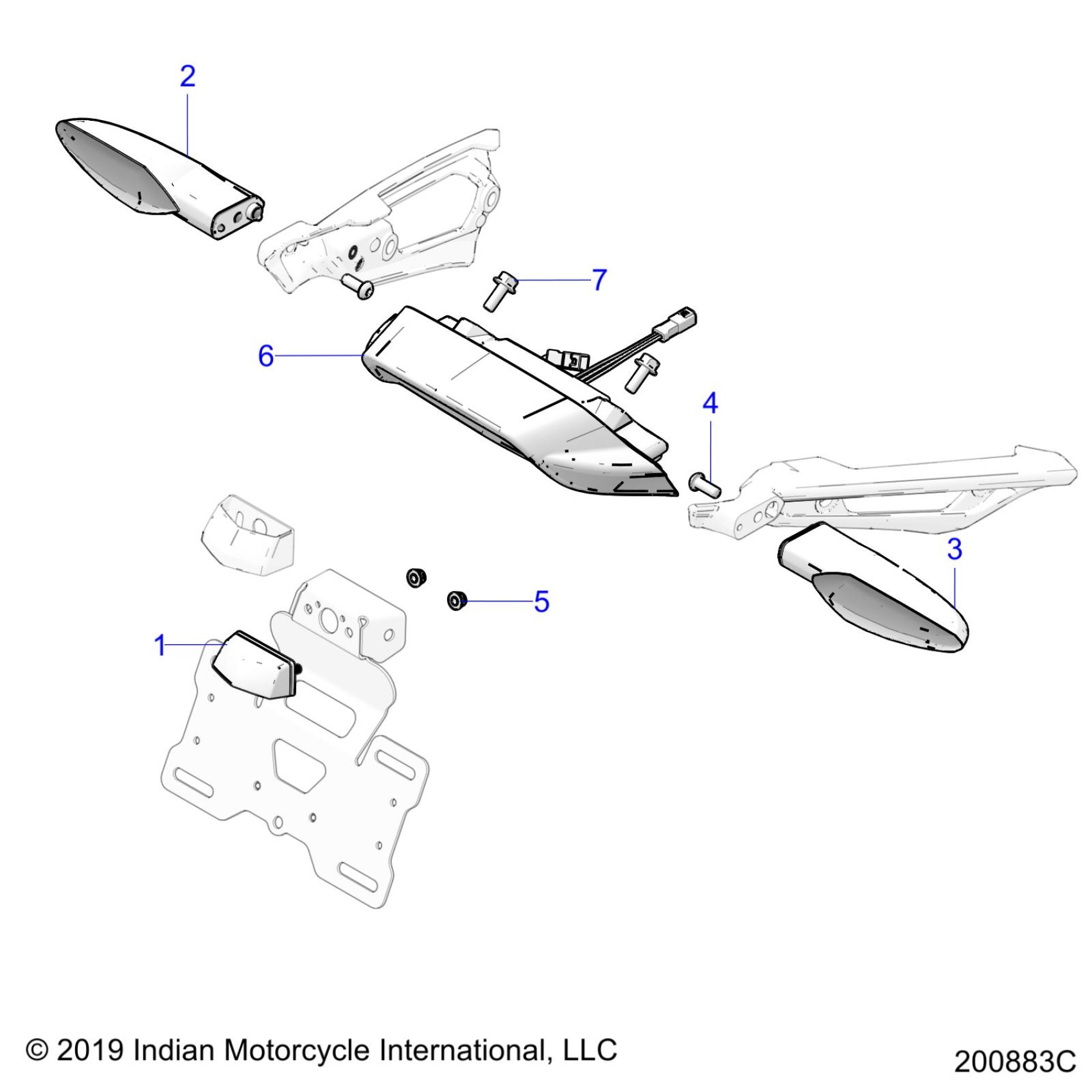 2

7

6

4

3

5

1

© 2019 Indian Motorcycle International, LLC

200883C