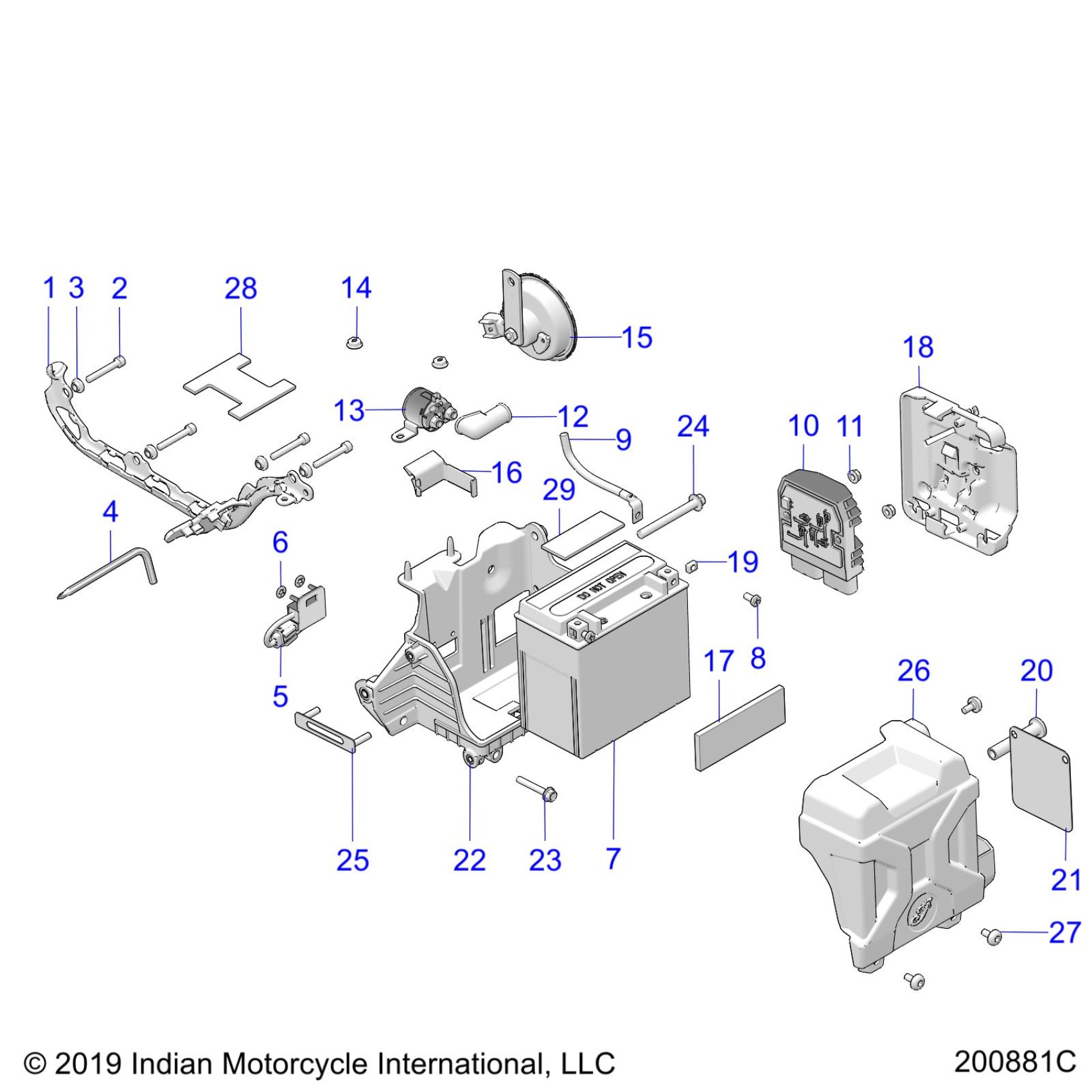 1 3 2 28 14 15 18 13 12 9 24 10 11 16 29 4 6 19 DO NOT OPEN 8 17 5 26 20 25 22 23 7 21 27

© 2019 Indian Motorcycle International, LLC

200881C