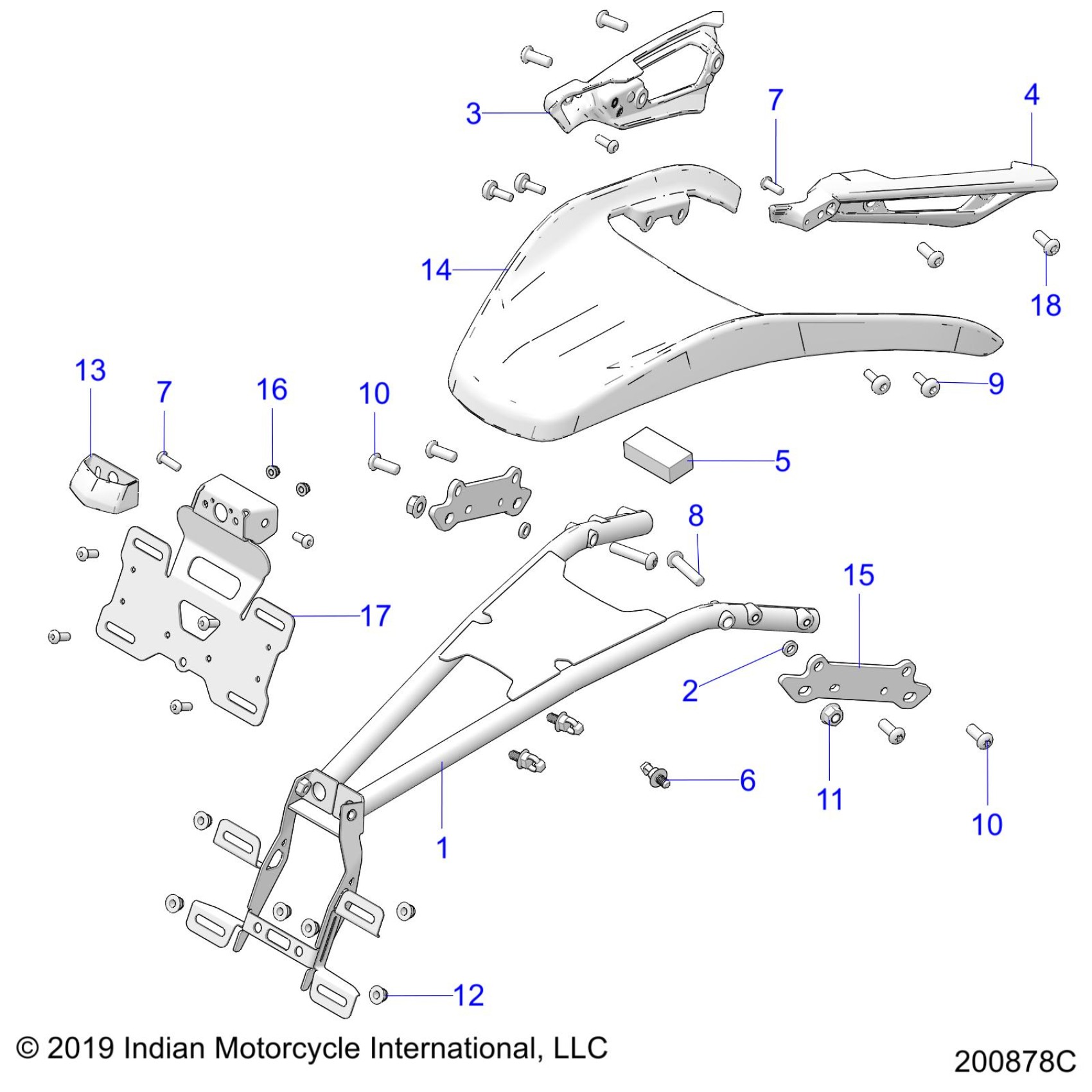 3
7
4
14
18
13
7
16
10
9
5
8
15
17
2
6
11
10
1
12
© 2019 Indian Motorcycle International, LLC
200878C