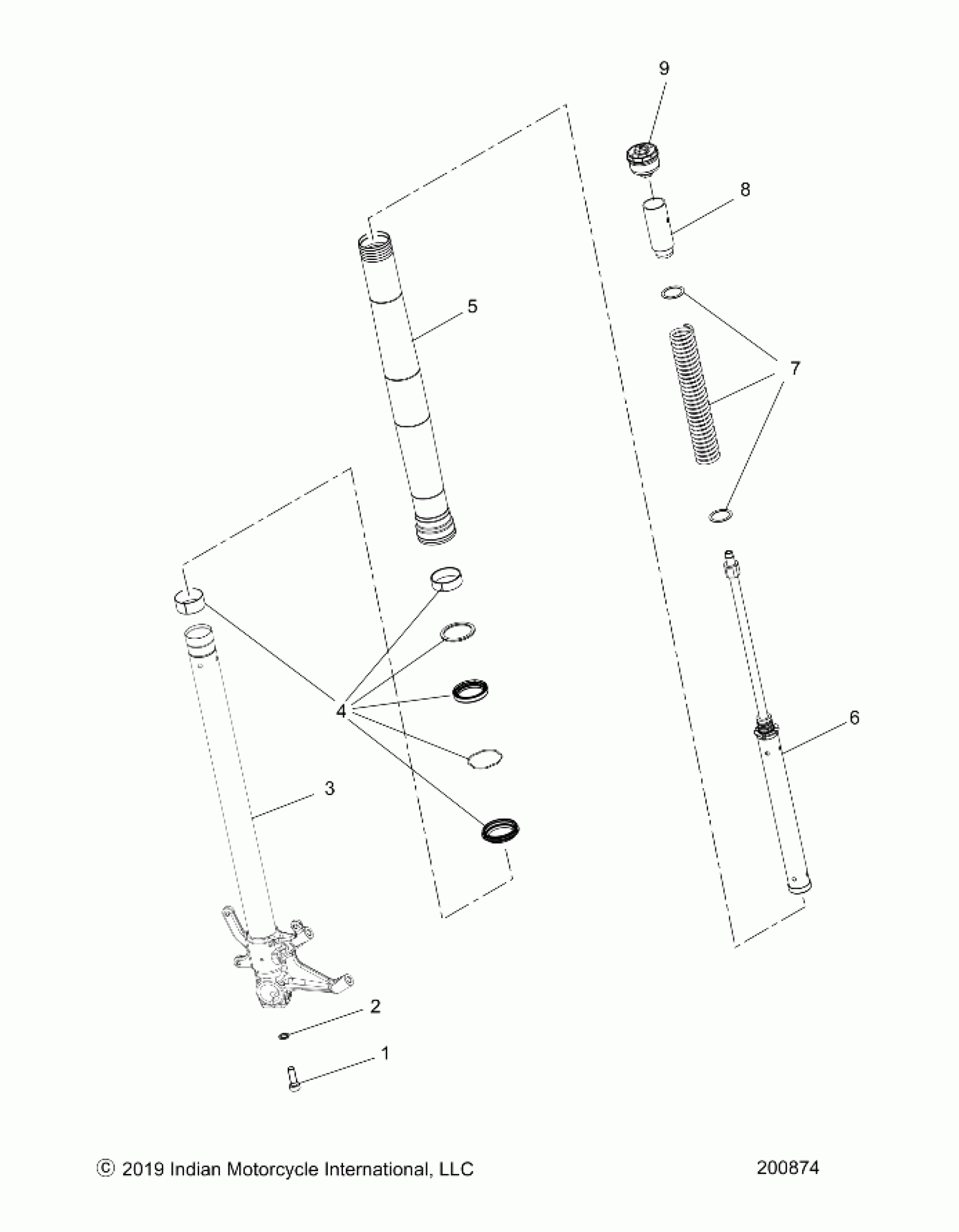 9
8
5
7
4
6
3
2
1

© 2019 Indian Motorcycle International, LLC

200874