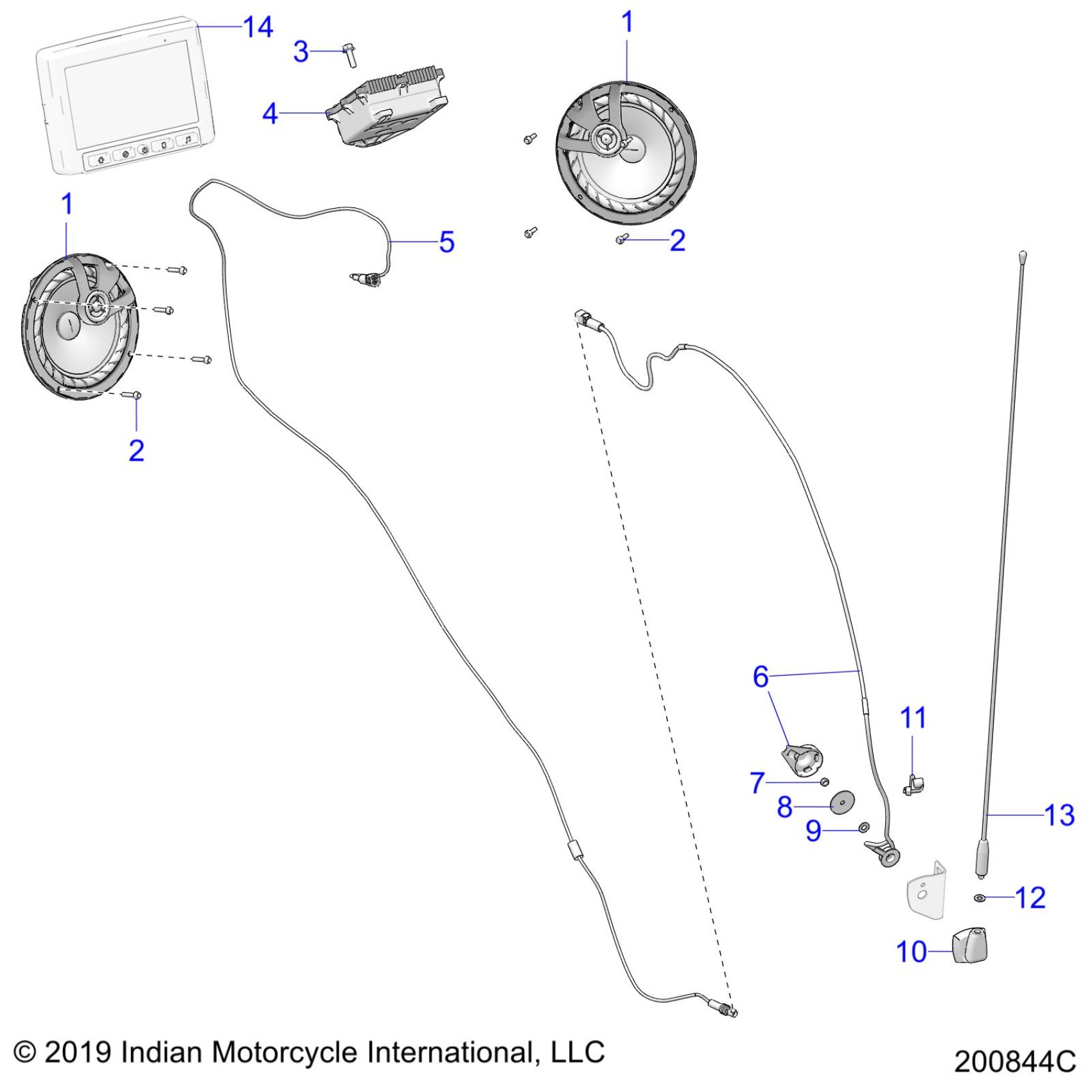 14
3
4
1
1
5
2
2
6
11
7
8
9
13
12
10
© 2019 Indian Motorcycle International, LLC
200844C