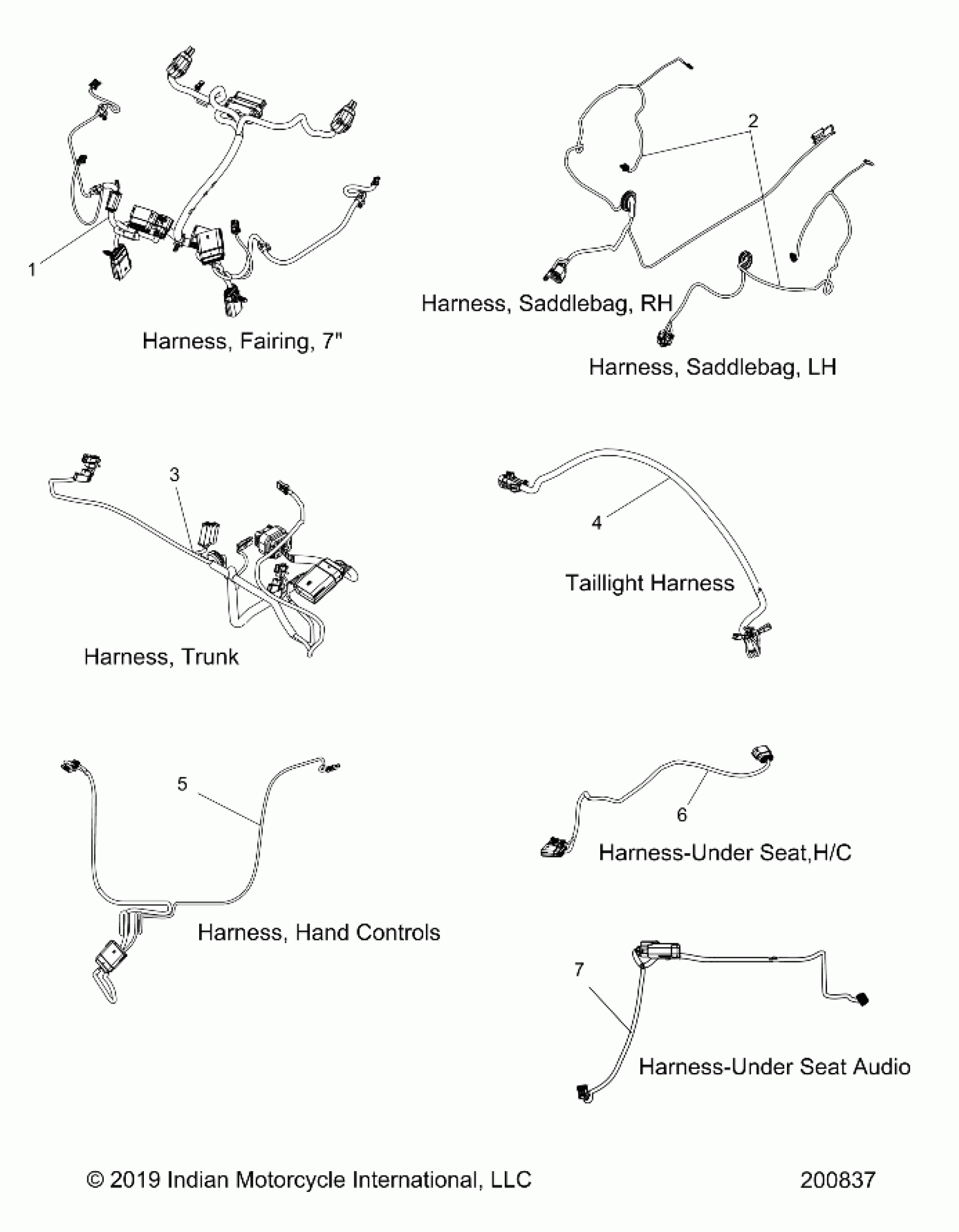 1

Harness, Fairing, 7"

2

Harness, Saddlebag, RH

Harness, Saddlebag, LH

3

Harness, Trunk

4

Taillight Harness

5

Harness, Hand Controls

6

Harness-Under Seat,H/C

7

Harness-Under Seat Audio

© 2019 Indian Motorcycle International, LLC

200837