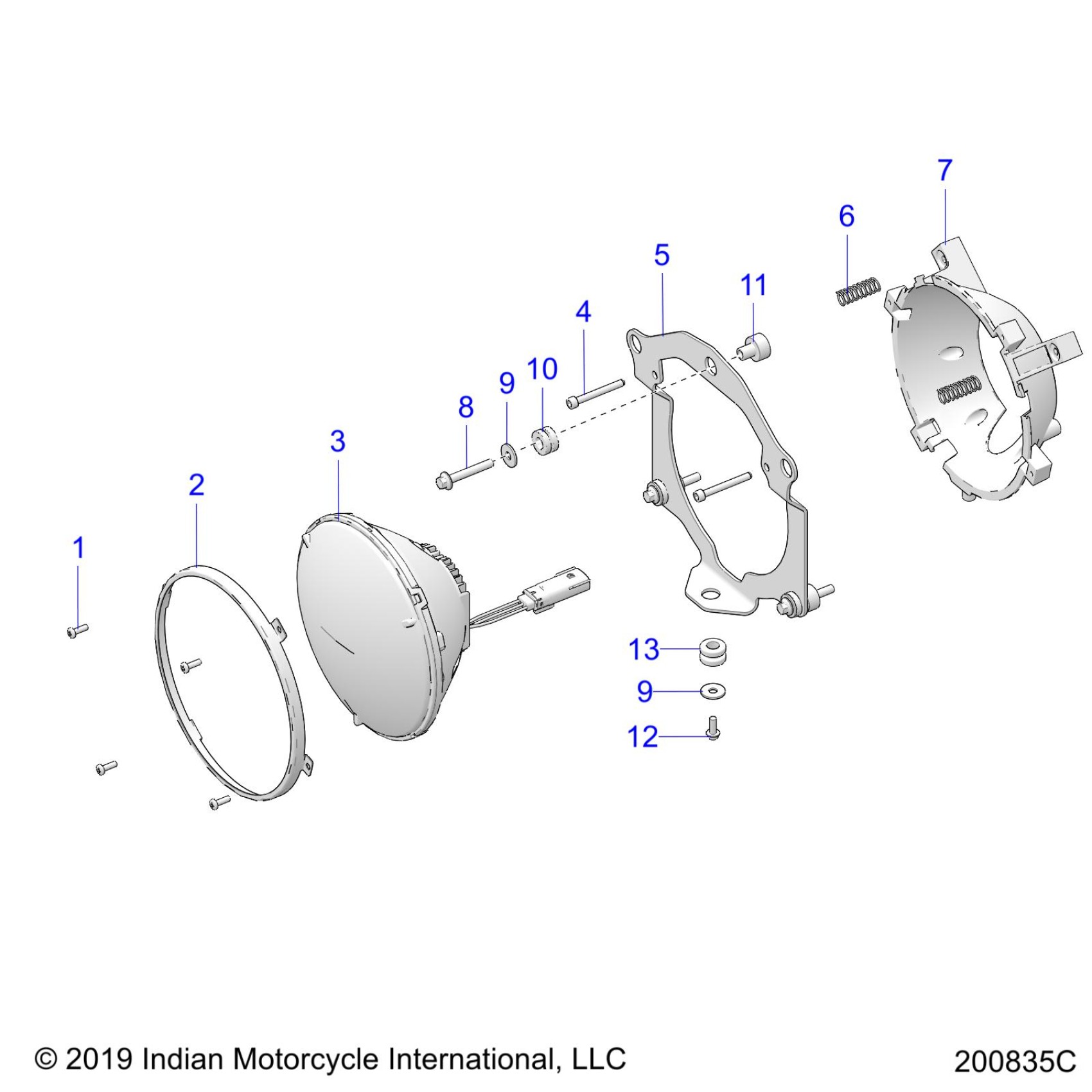 7
6
5
11
4
10
9
8
3
2
1
13
9
12

© 2019 Indian Motorcycle International, LLC

200835C