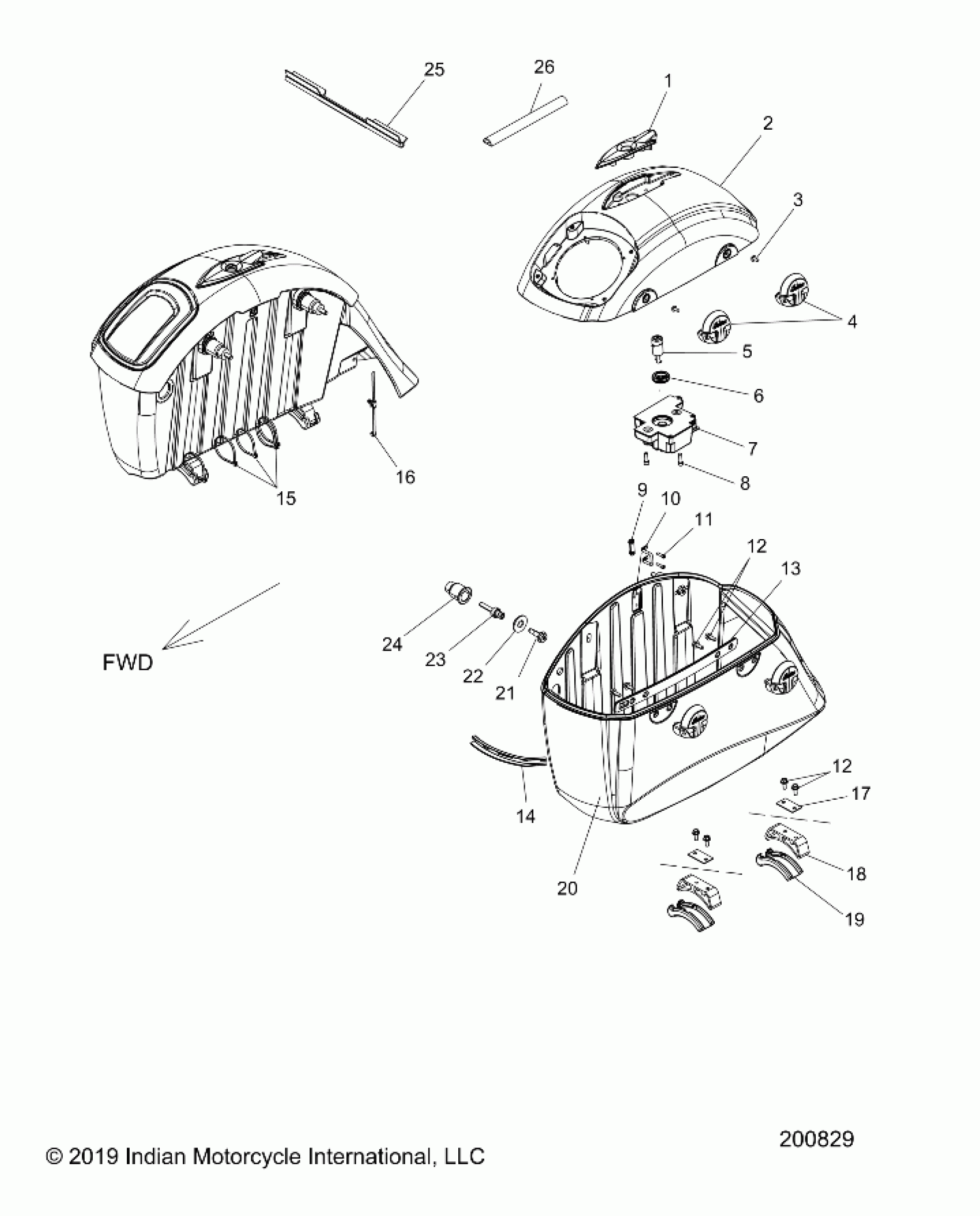 25
26
1
2
3
4
5
6
7
8
16
15
9
10
11
12
13
24
23
22
21
FWD
14
20
12
17
18
19

200829

© 2019 Indian Motorcycle International, LLC