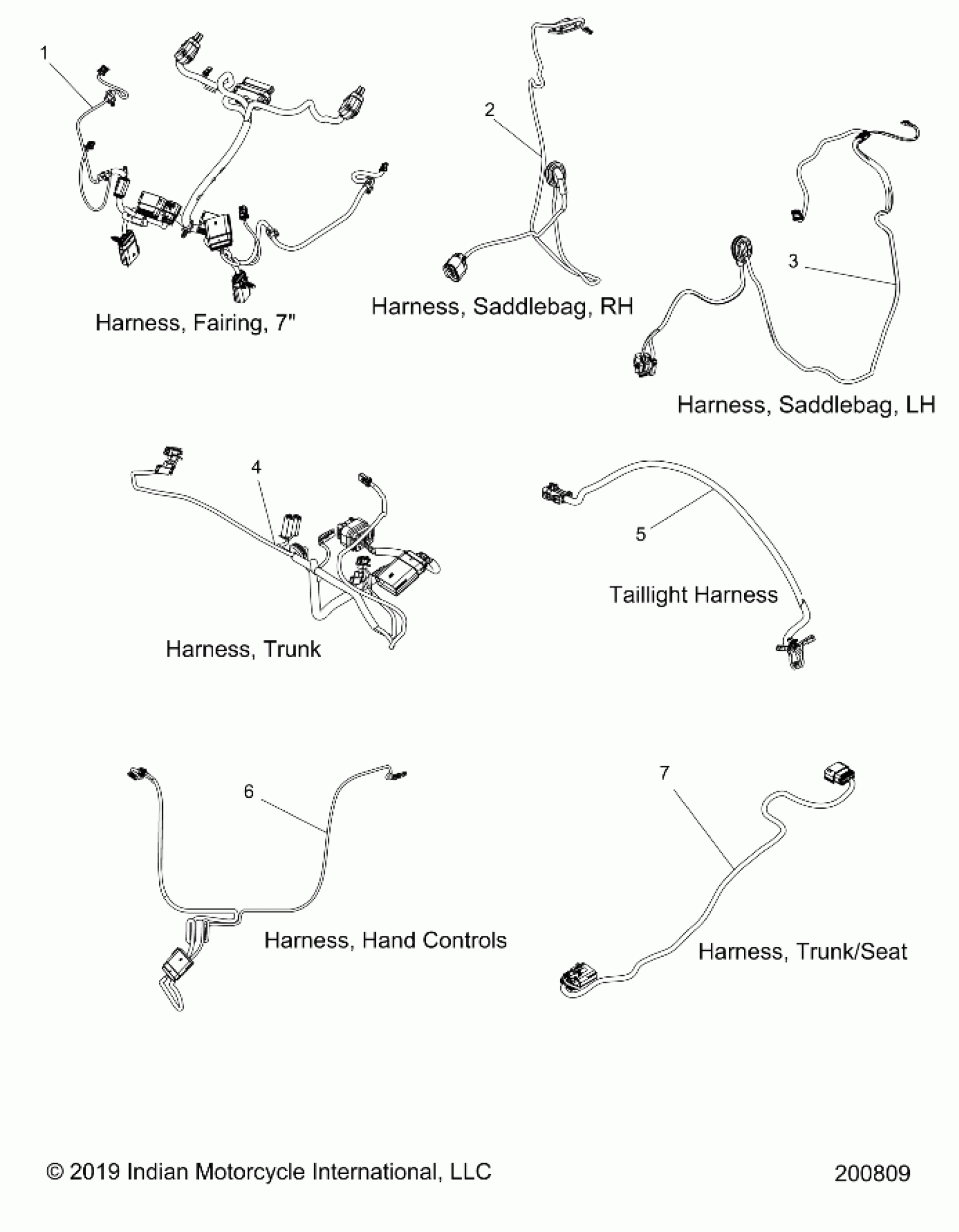 1

Harness, Fairing, 7"

2

Harness, Saddlebag, RH

3

Harness, Saddlebag, LH

4

Harness, Trunk

5

Taillight Harness

6

Harness, Hand Controls

7

Harness, Trunk/Seat

© 2019 Indian Motorcycle International, LLC

200809