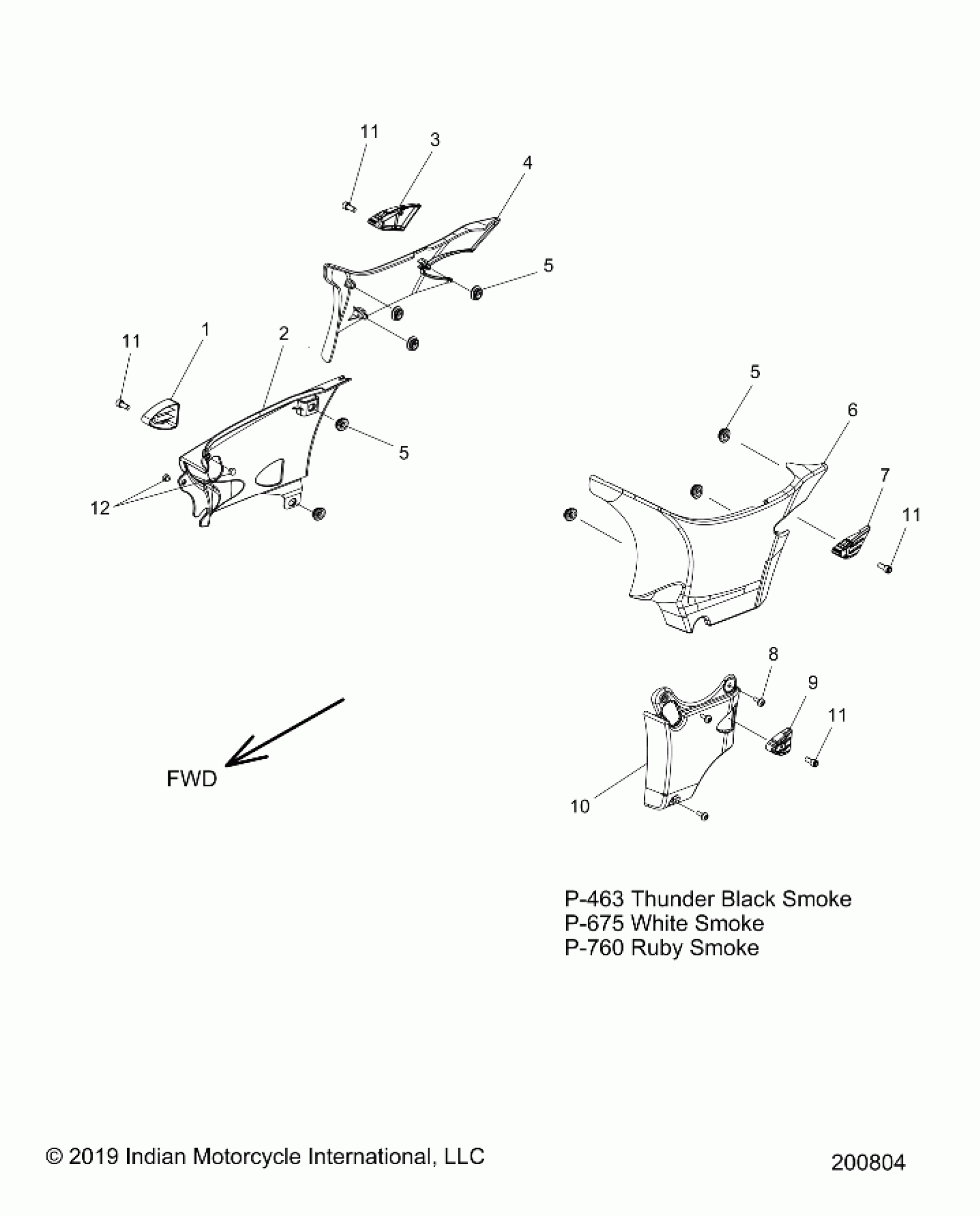 11
3
4
5
11
1
2
5
12
5
6
7
11
8
9
11
10
FWD

P-463 Thunder Black Smoke
P-675 White Smoke
P-760 Ruby Smoke

© 2019 Indian Motorcycle International, LLC
200804