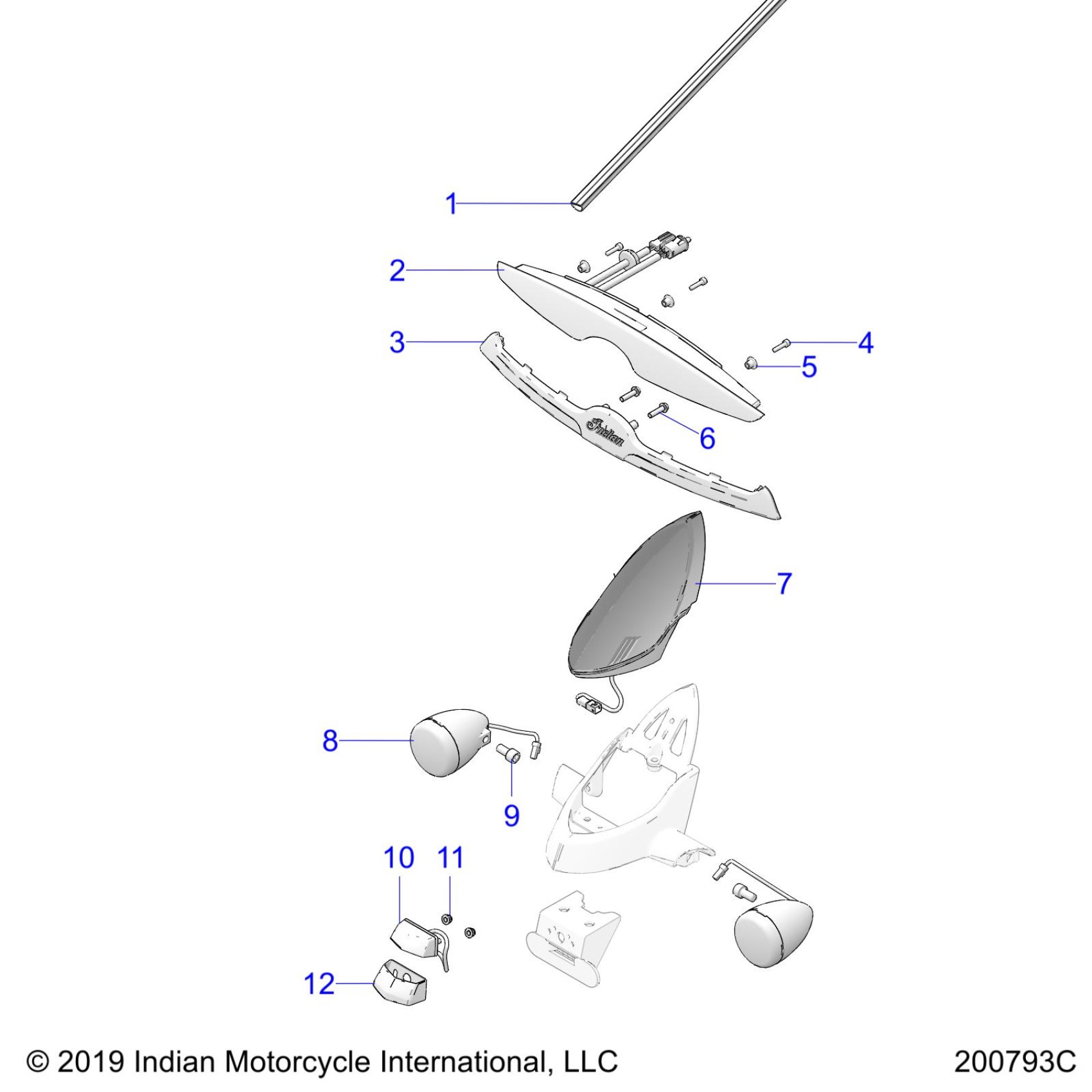 1

2

3

4

5

6

Indian

7

8

9

10

11

12

© 2019 Indian Motorcycle International, LLC

200793C