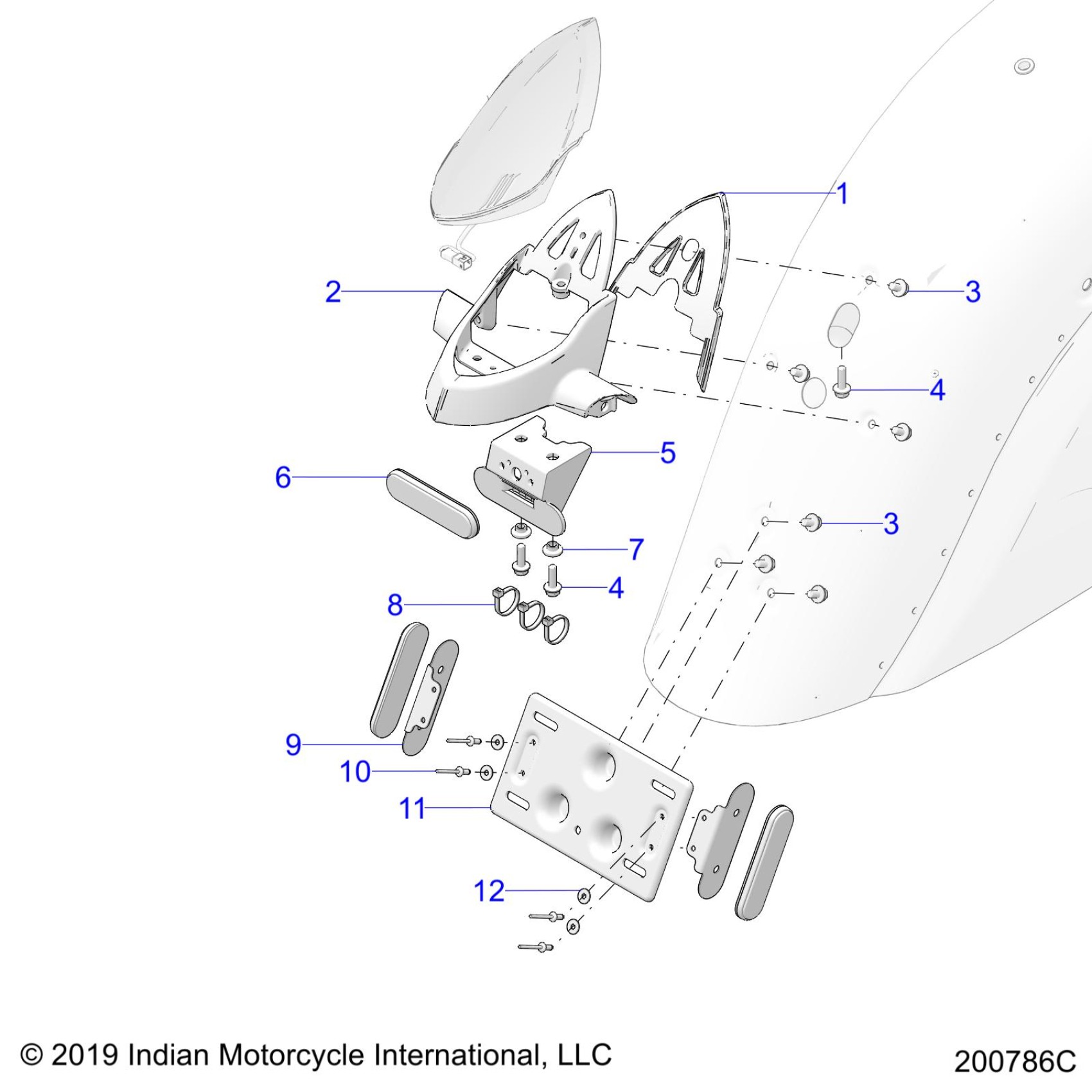 1
2
3
4
5
6
3
7
4
8
9
10
11
12

© 2019 Indian Motorcycle International, LLC

200786C