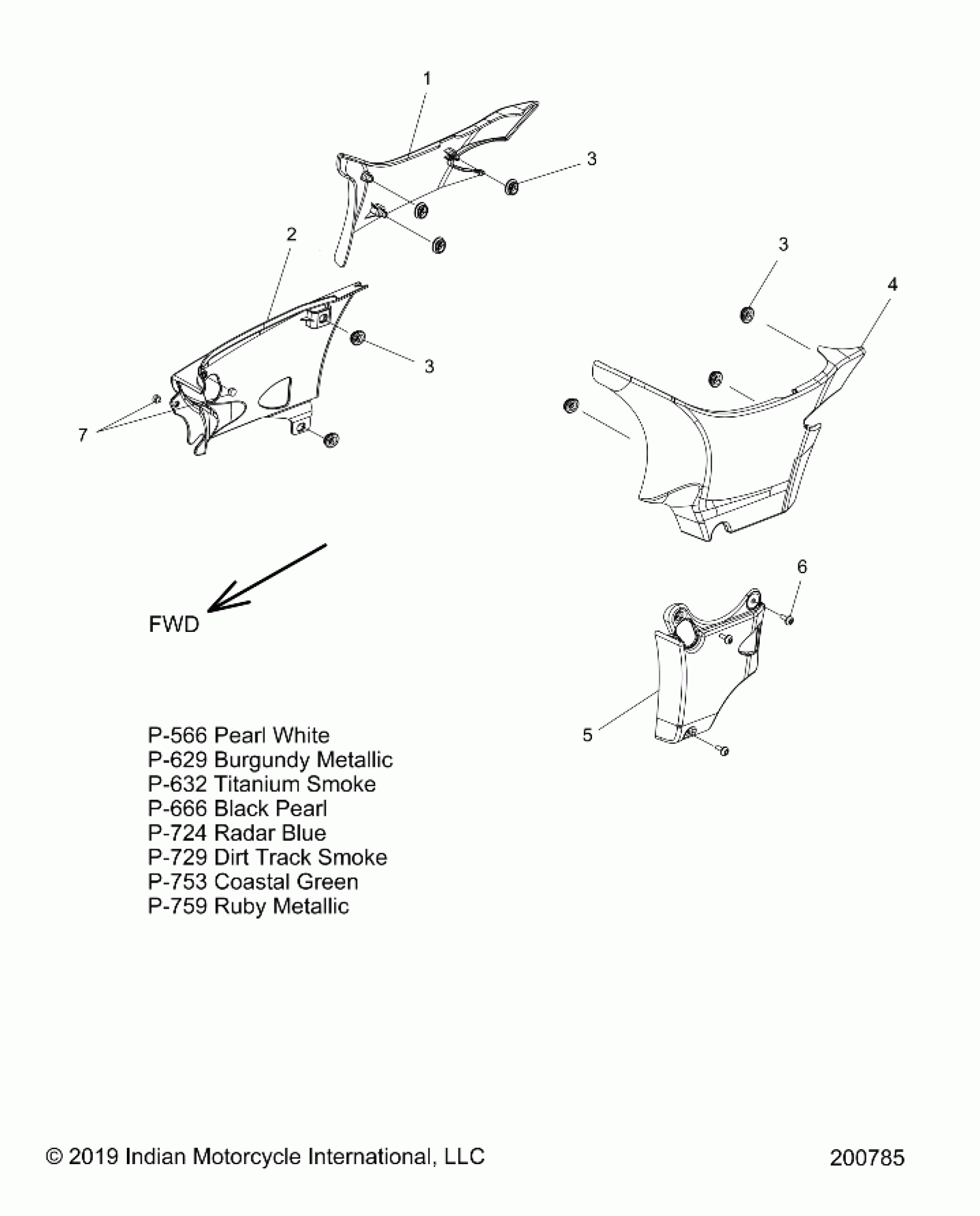 1

3

2

3

4

3

7

6

FWD

5

P-566 Pearl White
P-629 Burgundy Metallic
P-632 Titanium Smoke
P-666 Black Pearl
P-724 Radar Blue
P-729 Dirt Track Smoke
P-753 Coastal Green
P-759 Ruby Metallic

© 2019 Indian Motorcycle International, LLC

200785