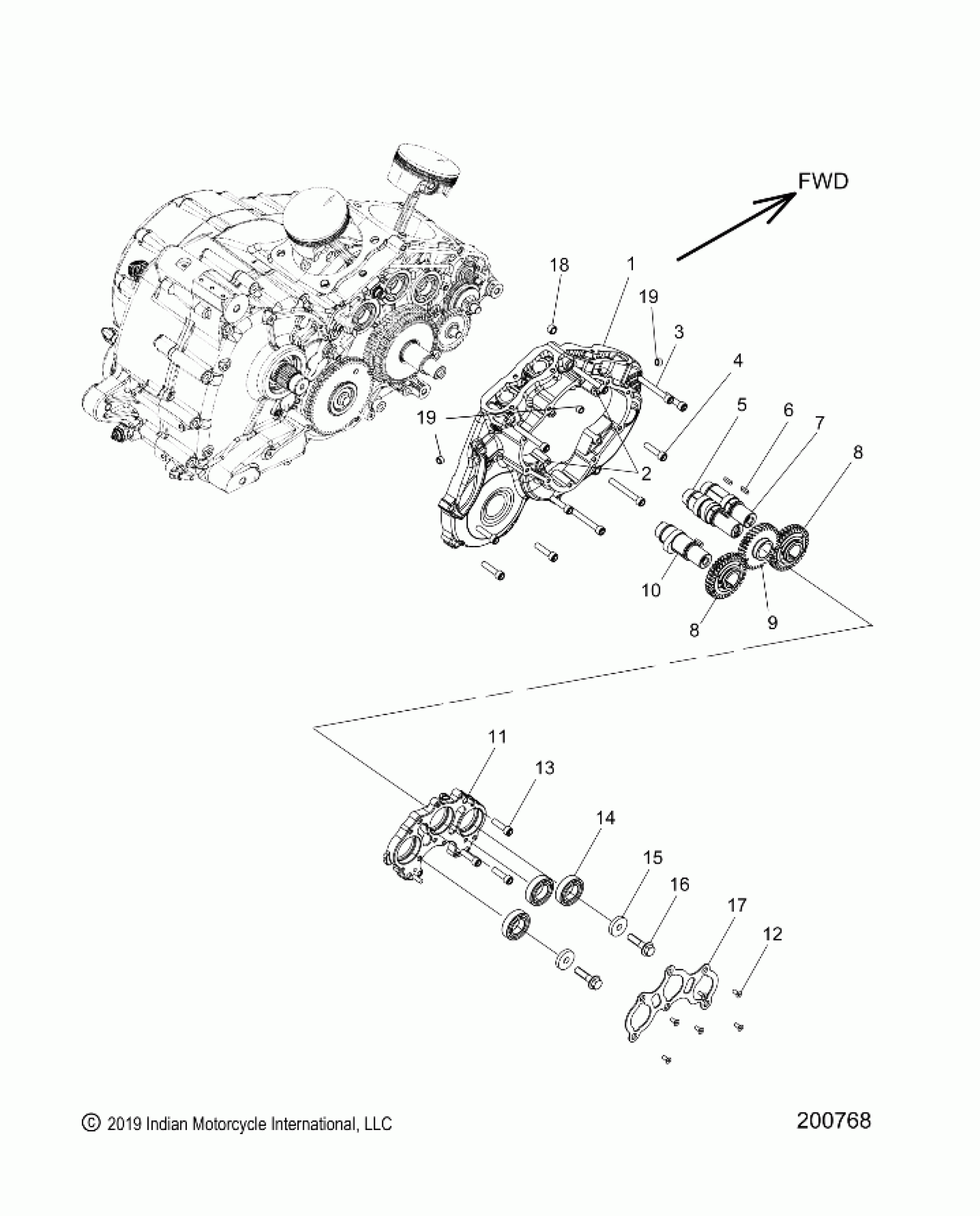 FWD

18
1
19
3
4
19
5
6
7
8
2
10
8
9

11
13
14
15
16
17
12

© 2019 Indian Motorcycle International, LLC

200768