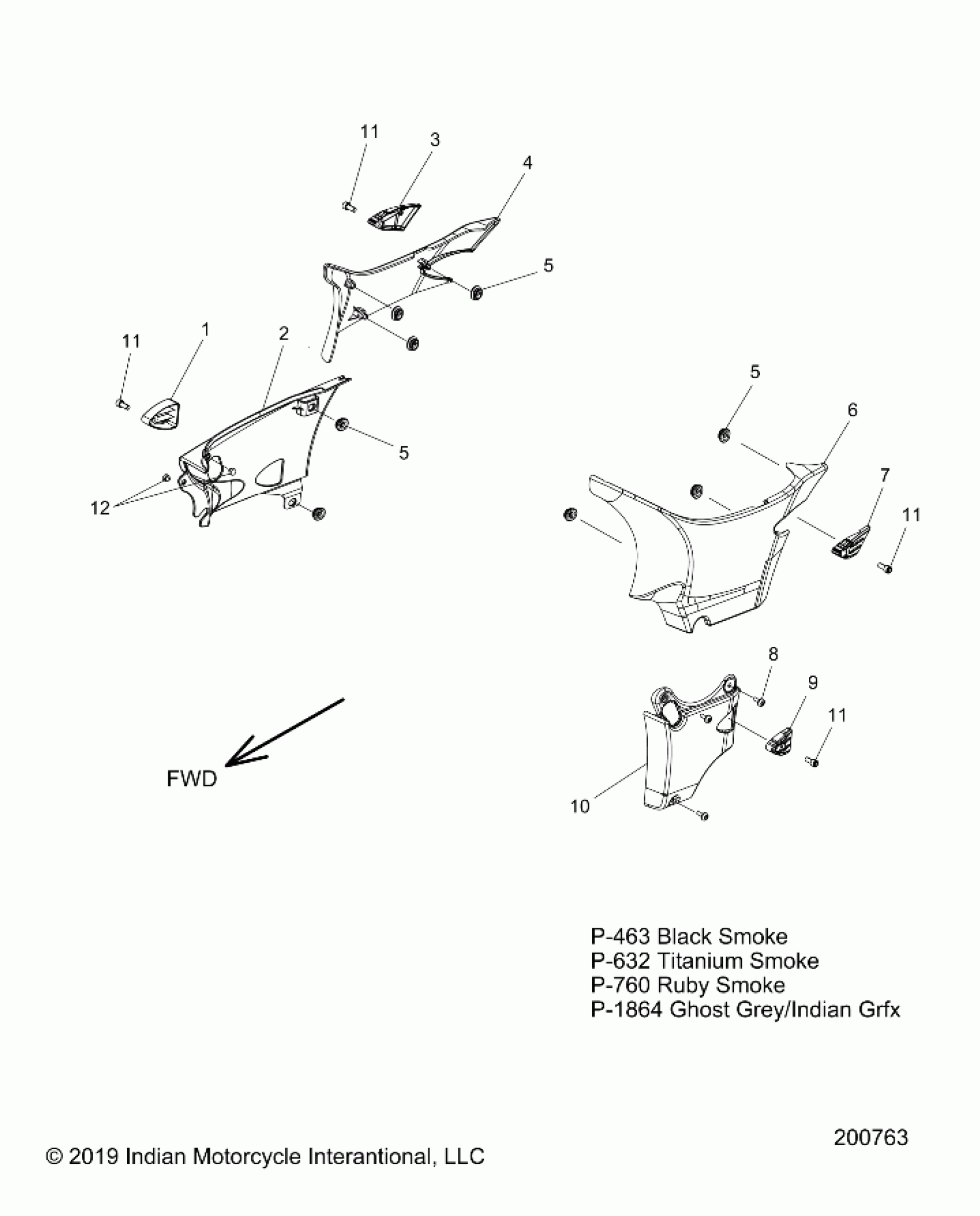 11
3
4
5
11
1
2
5
12
5
6
7
11
8
9
11
10
FWD

P-463 Black Smoke
P-632 Titanium Smoke
P-760 Ruby Smoke
P-1864 Ghost Grey/Indian Grfx

200763

© 2019 Indian Motorcycle Interantional, LLC