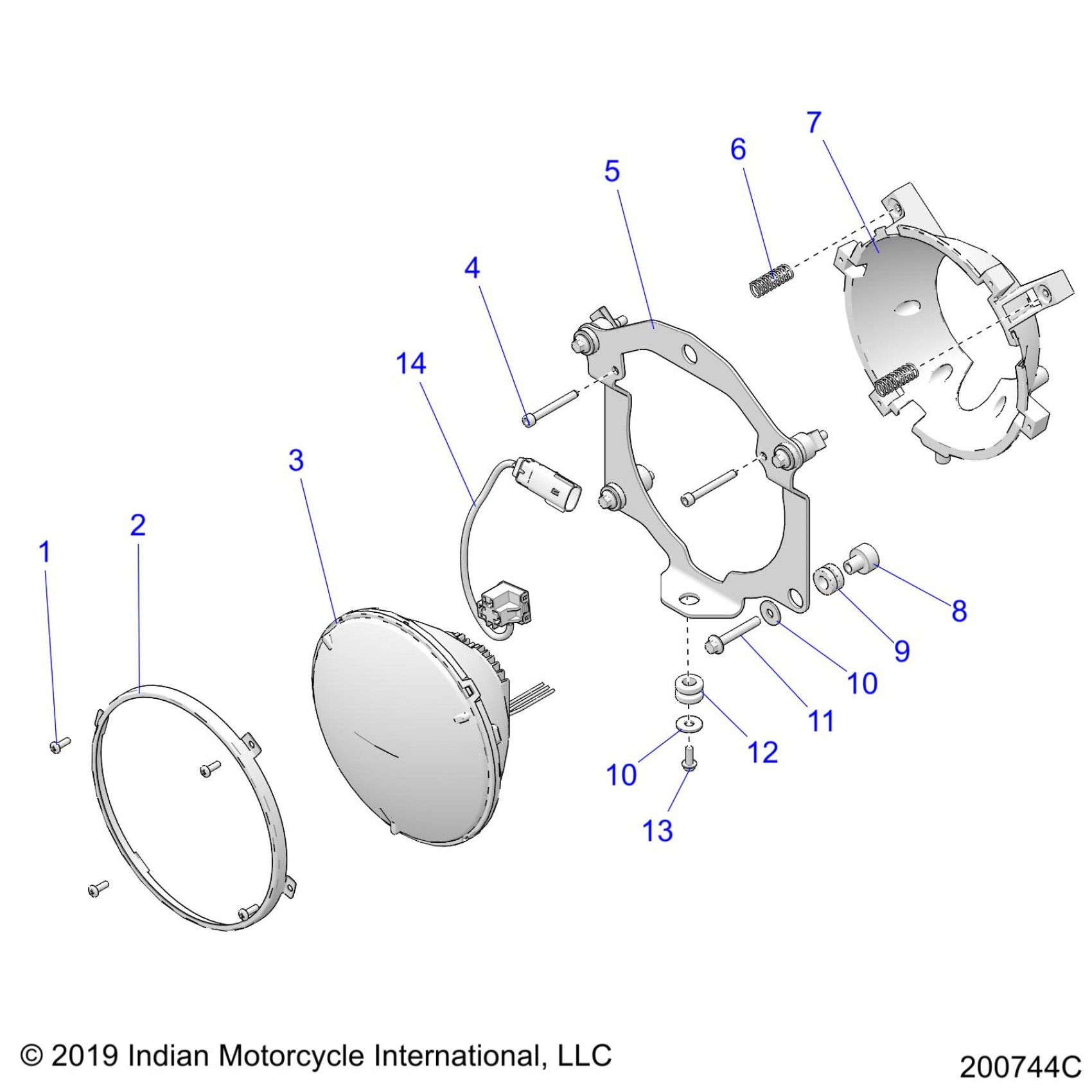 7
6
5
4
14
3
2
1
8
9
10
11
12
10
13

© 2019 Indian Motorcycle International, LLC

200744C