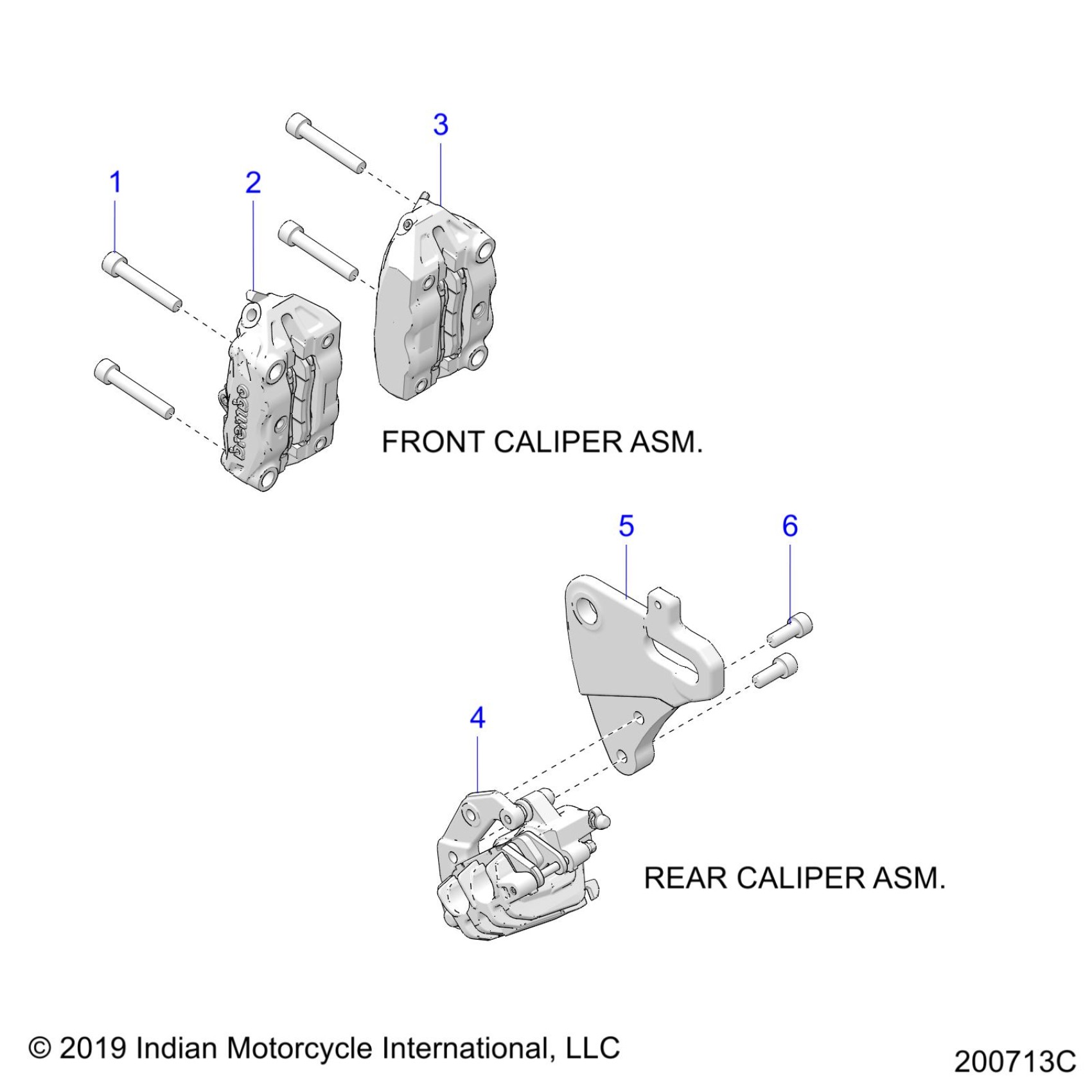 3

1

2

brembo

FRONT CALIPER ASM.

5

6

4

REAR CALIPER ASM.

© 2019 Indian Motorcycle International, LLC

200713C