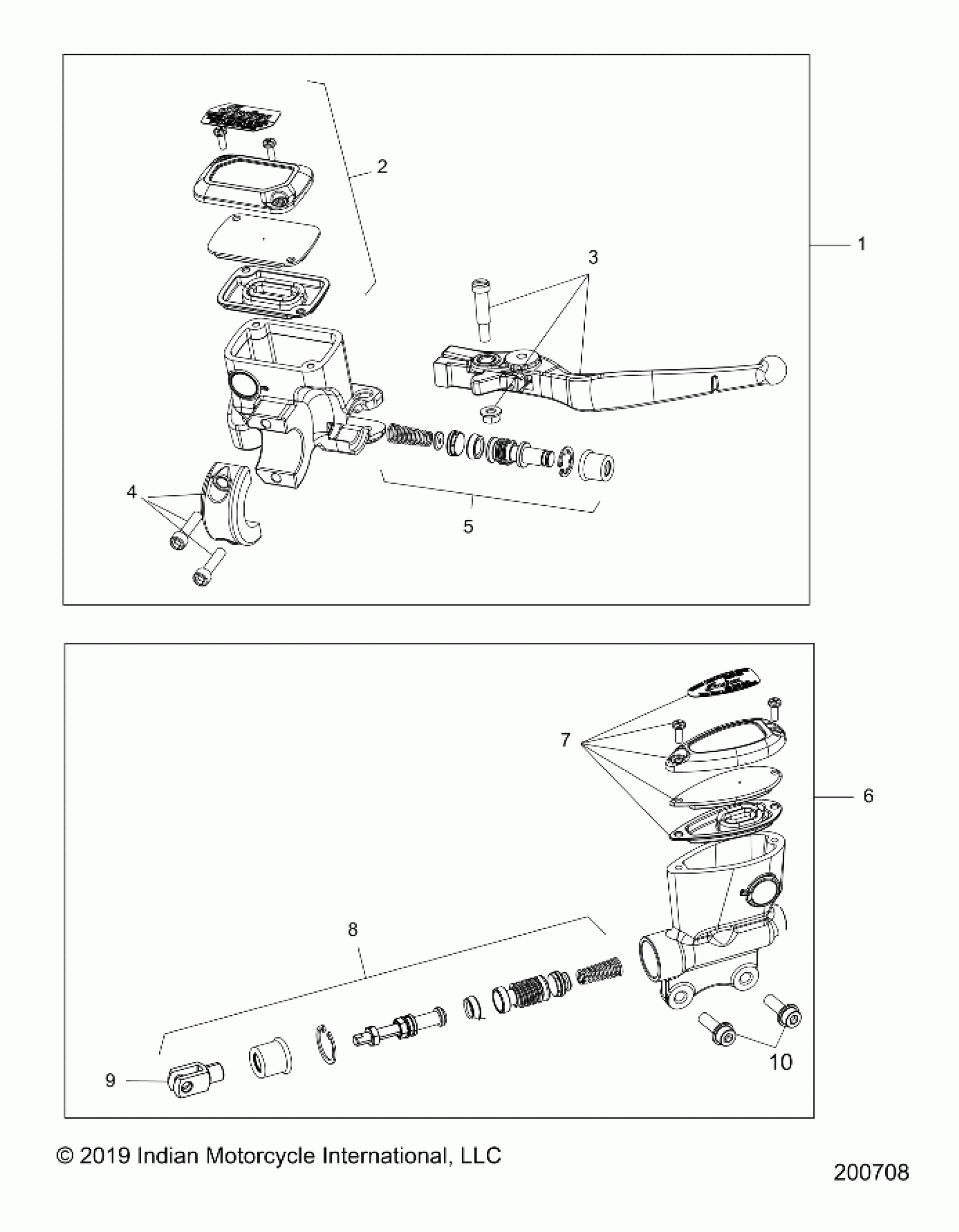 2

1

3

4

5

7

6

8

9

10

© 2019 Indian Motorcycle International, LLC

200708