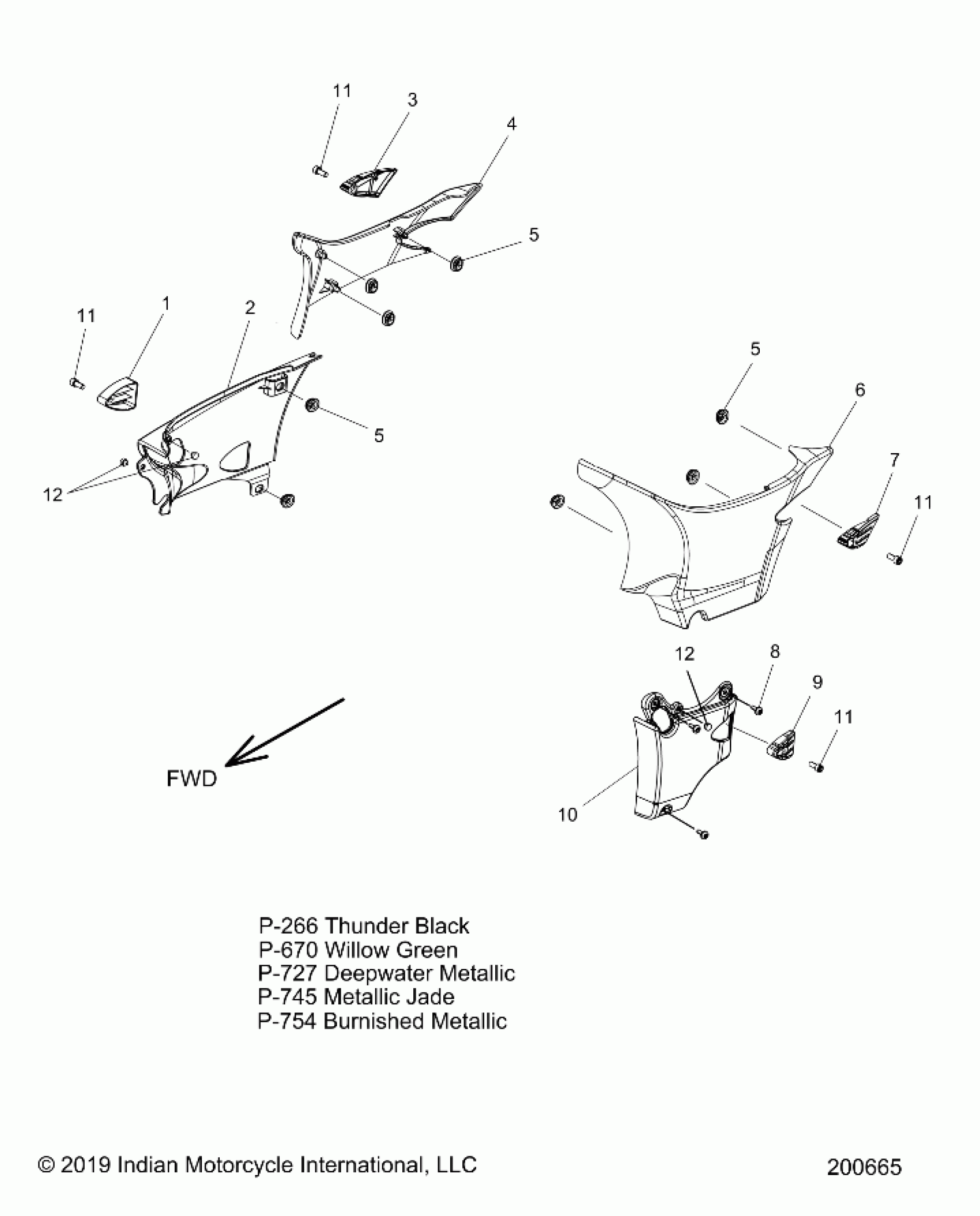 11
3
4
5
11
1
2
5
12
5
6
7
11
12
8
9
11
10
FWD

P-266 Thunder Black
P-670 Willow Green
P-727 Deepwater Metallic
P-745 Metallic Jade
P-754 Burnished Metallic

© 2019 Indian Motorcycle International, LLC

200665