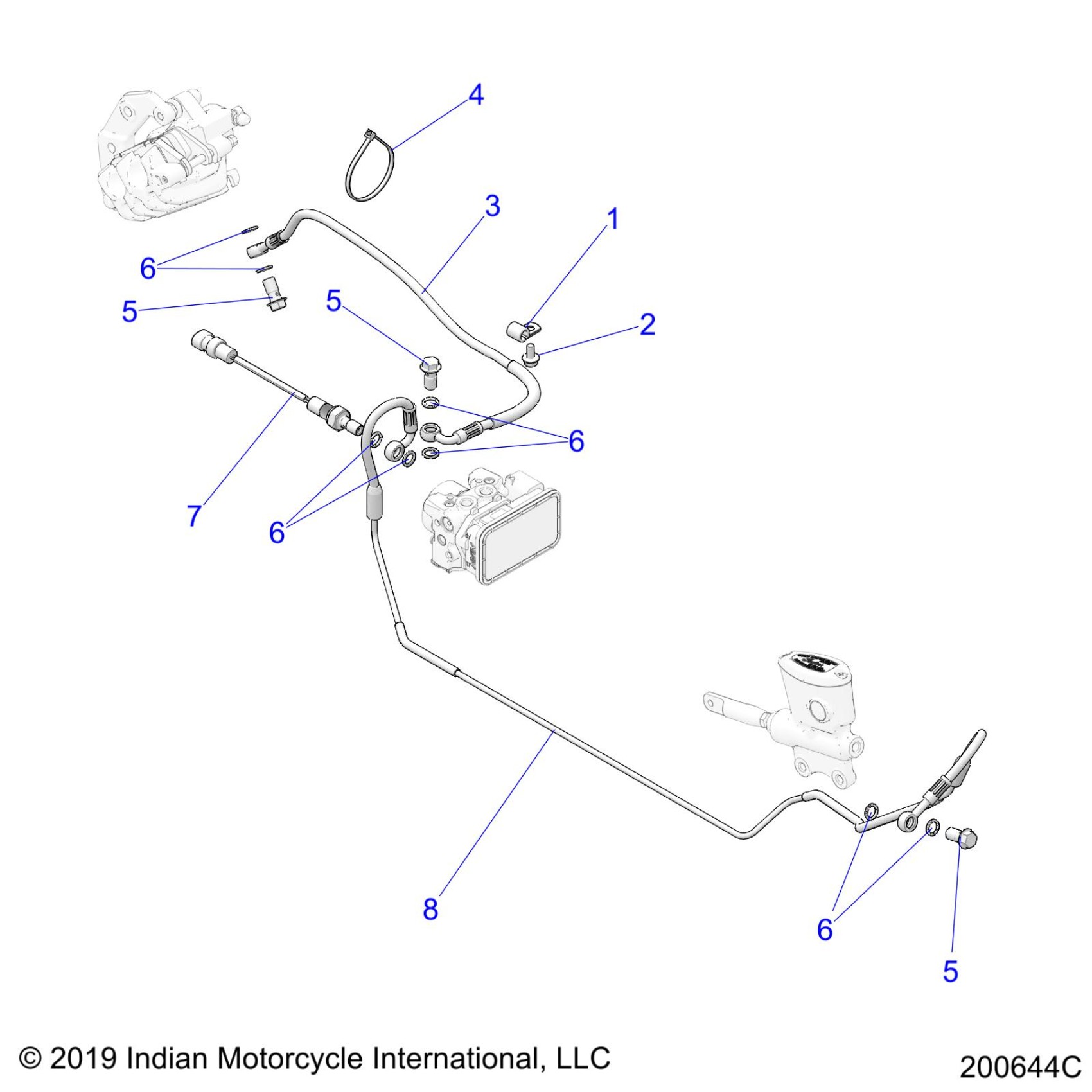 4

3

1

6

5

5

2

6

7

6

8

6

5

© 2019 Indian Motorcycle International, LLC

200644C