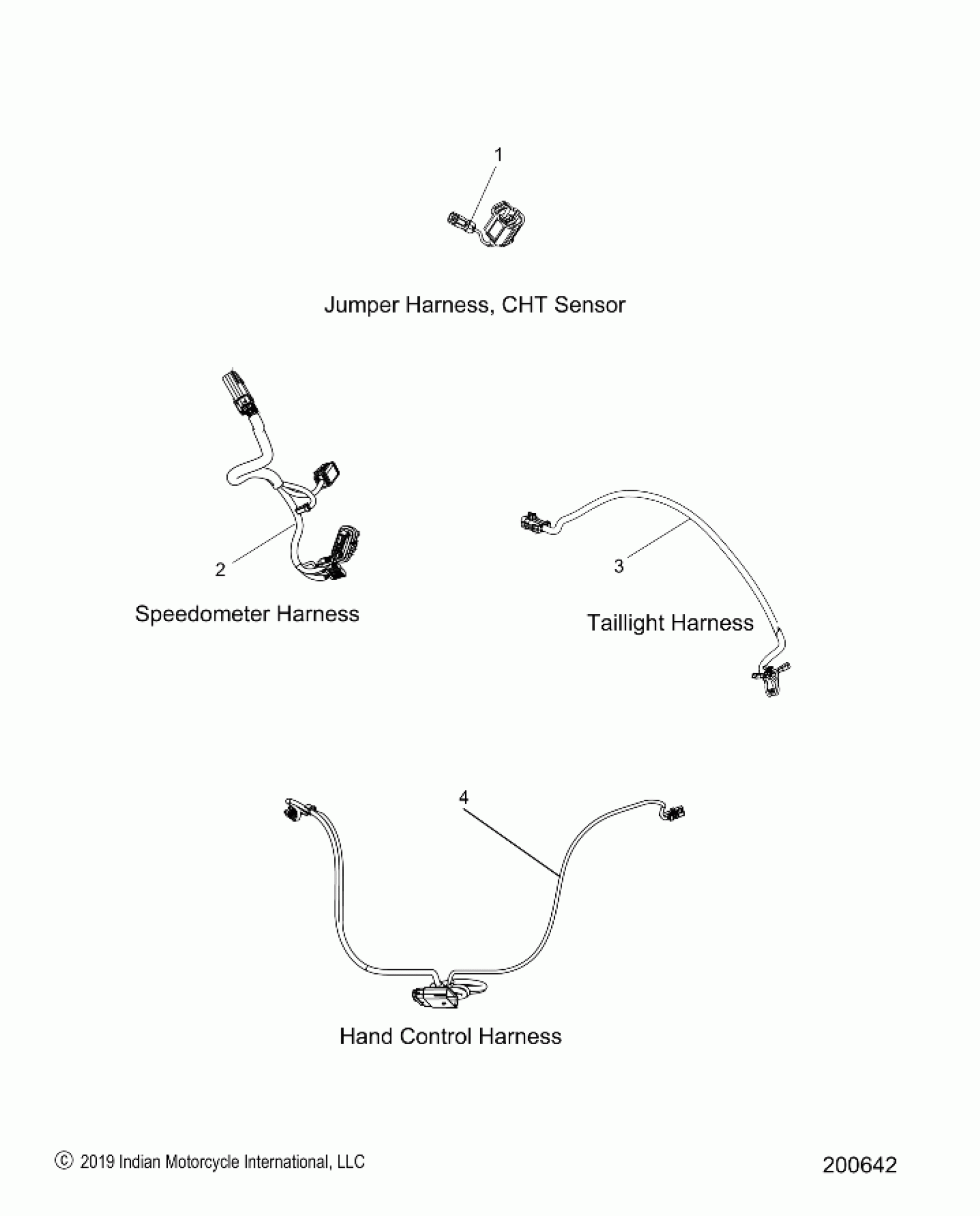 1

Jumper Harness, CHT Sensor

2

Speedometer Harness

3

Taillight Harness

4

Hand Control Harness

© 2019 Indian Motorcycle International, LLC

200642