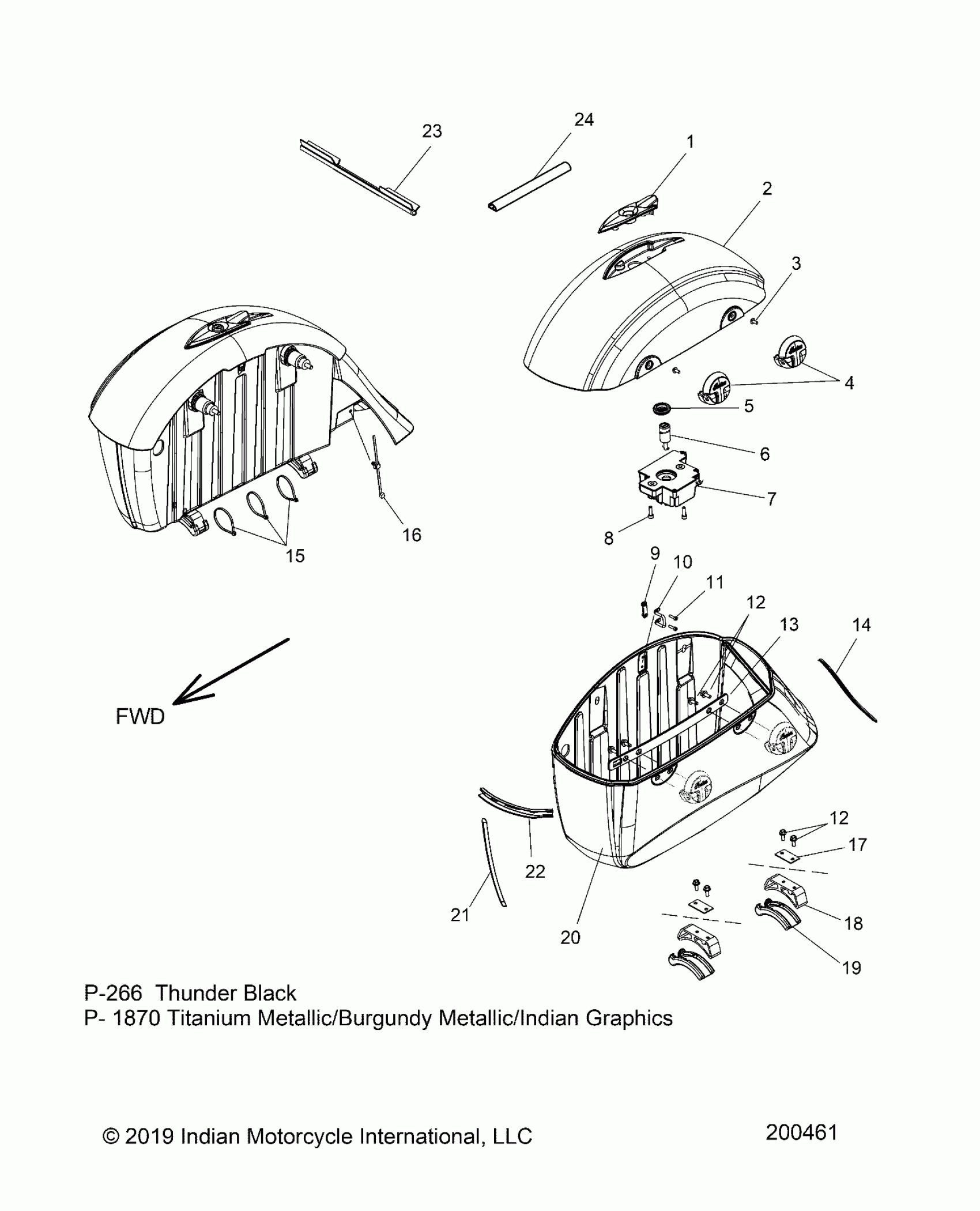 23
24
1
2
3
4
5
6
7
8
16
15
9
10
11
12
13
14
FWD
12
17
22
21
20
18
19

P-266 Thunder Black
P- 1870 Titanium Metallic/Burgundy Metallic/Indian Graphics

© 2019 Indian Motorcycle International, LLC

200461