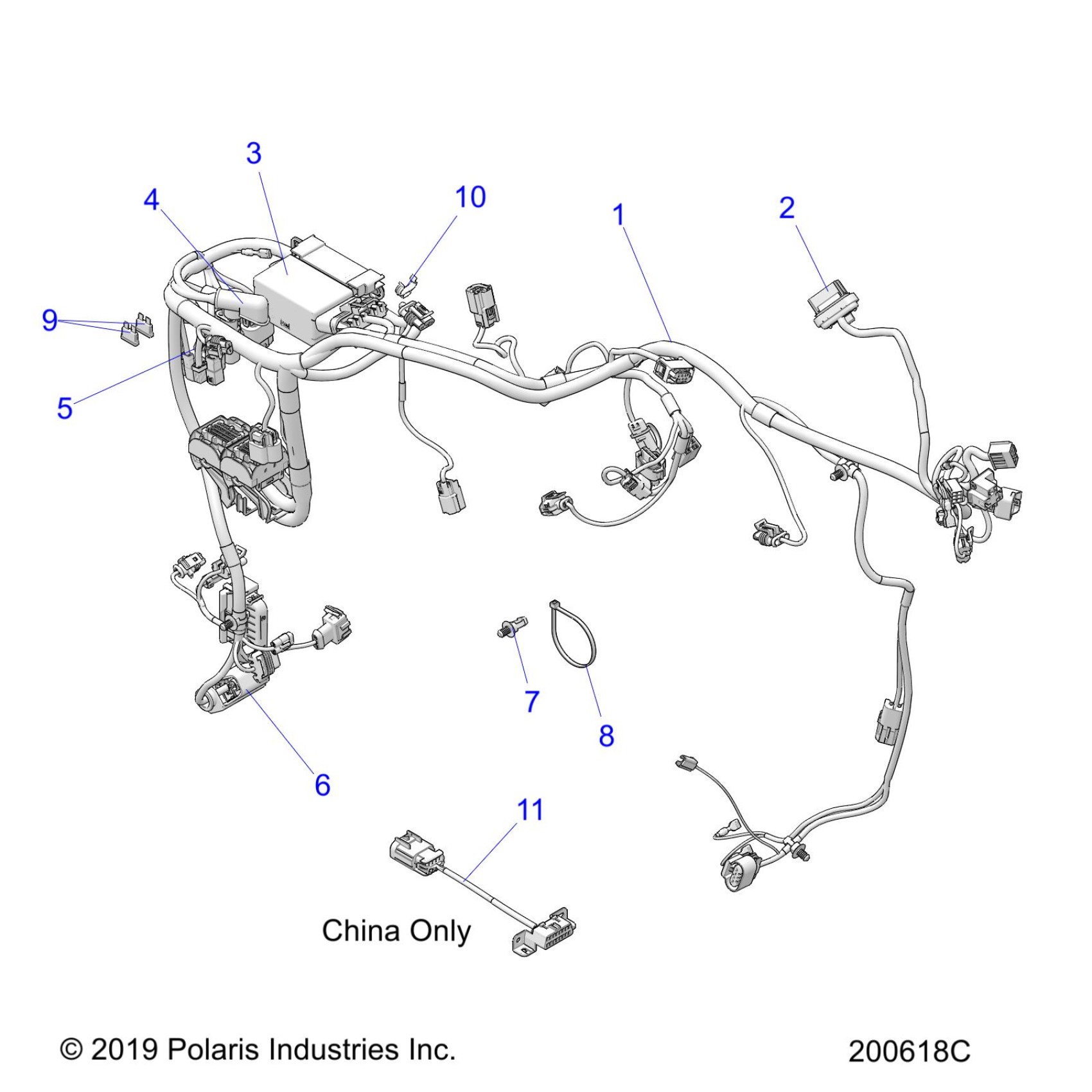 3
4
10
1
2
9
5
7
8
6
11
China Only
© 2019 Polaris Industries Inc.
200618C