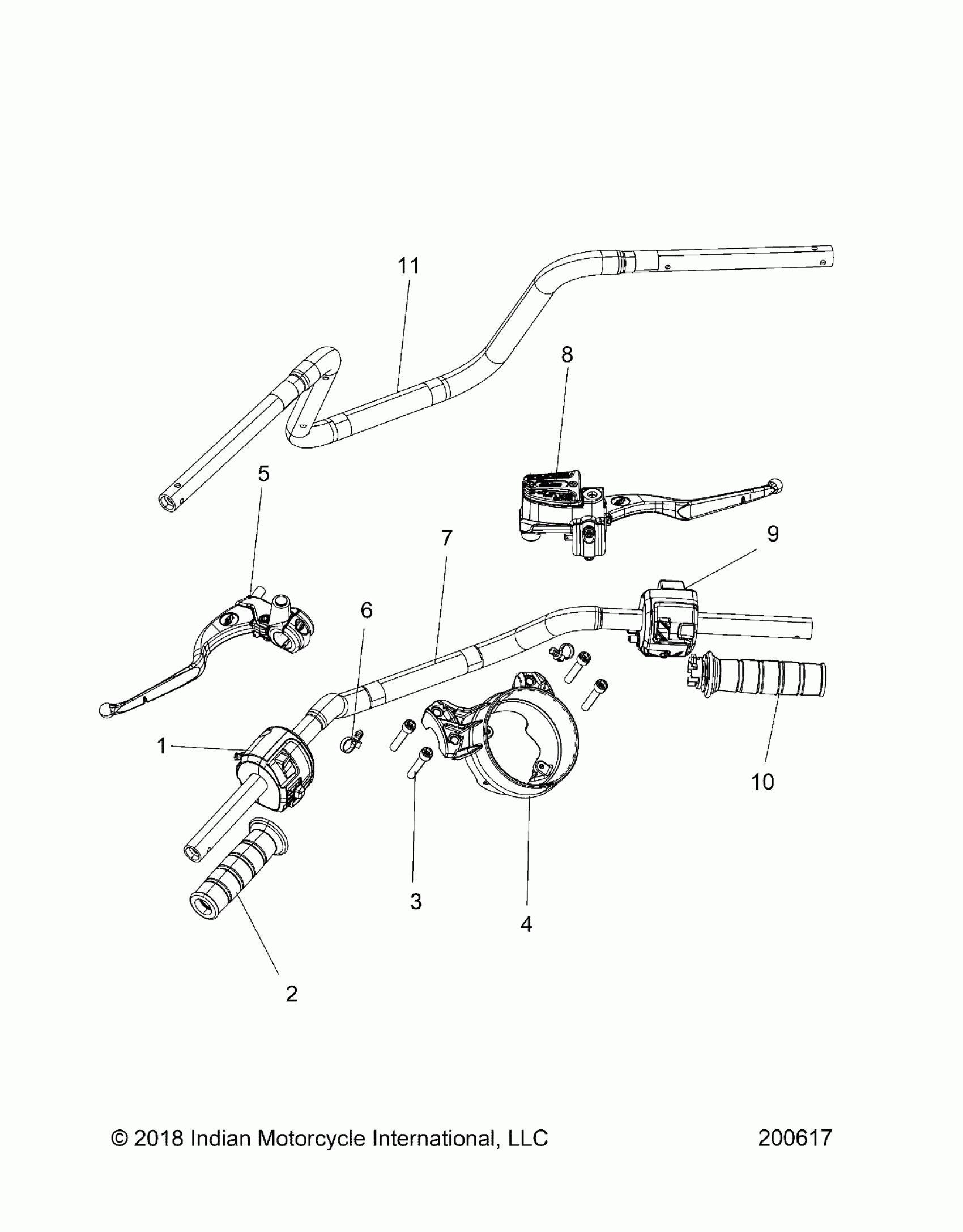 11

8

5

7

9

6

1

10

3

4

2

© 2018 Indian Motorcycle International, LLC

200617