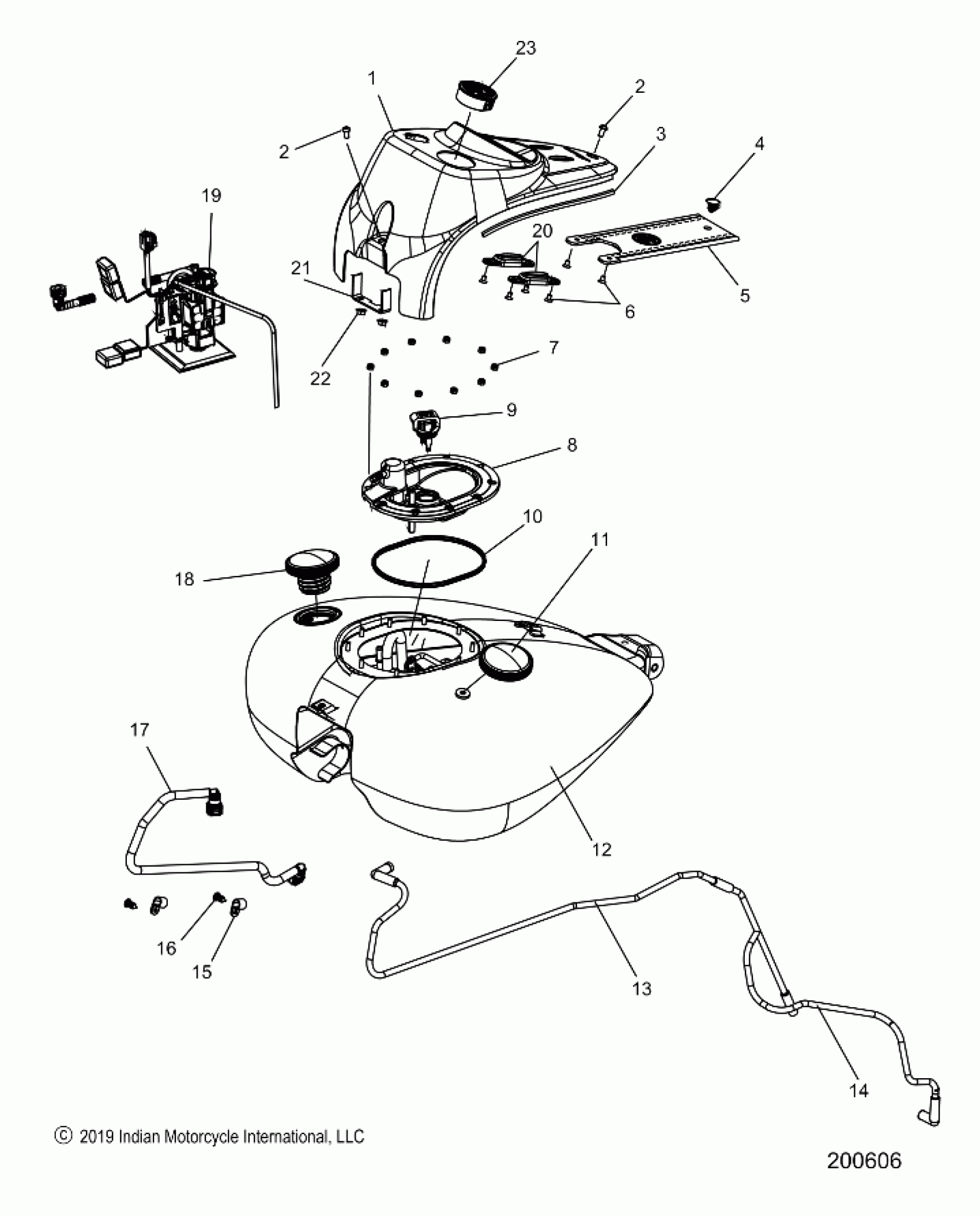 23
1
2
2
3
4
19
20
21
5
6
22
7
9
8
10
11
18
17
12
16
15
13
14

© 2019 Indian Motorcycle International, LLC

200606