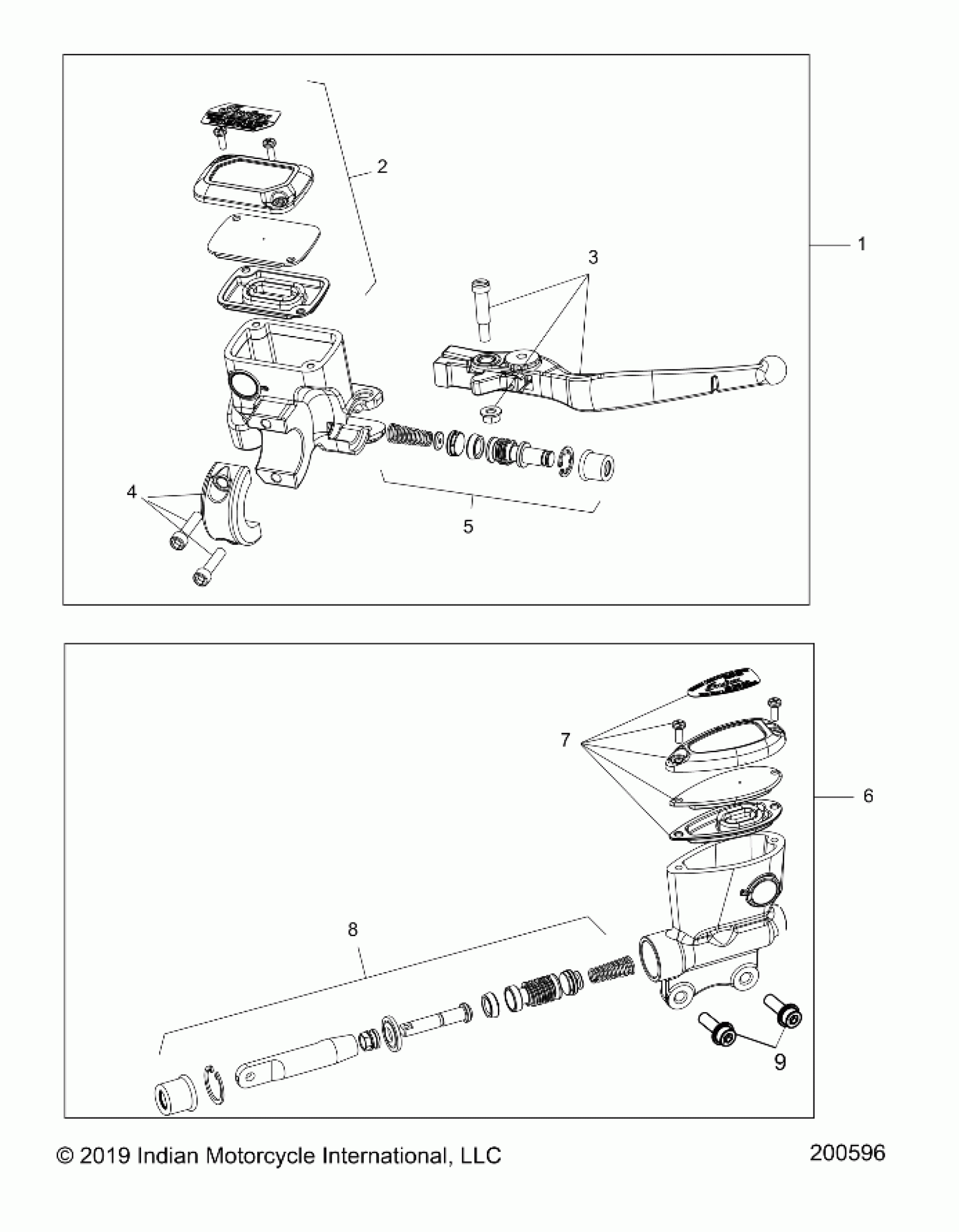 2

3

1

4

5

7

6

8

9

© 2019 Indian Motorcycle International, LLC

200596