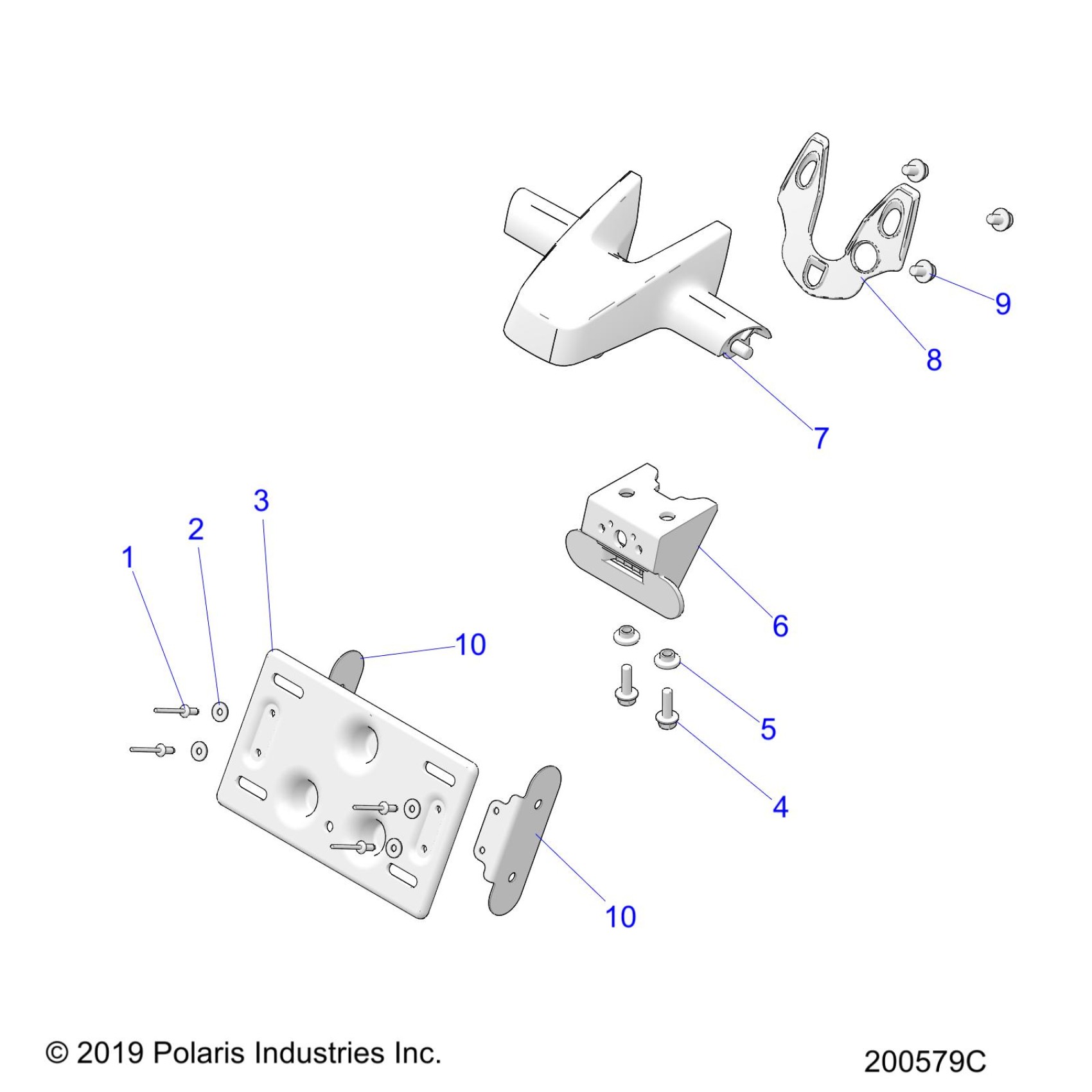 9
8
7
3
2
1
6
10
5
4
10

© 2019 Polaris Industries Inc.

200579C