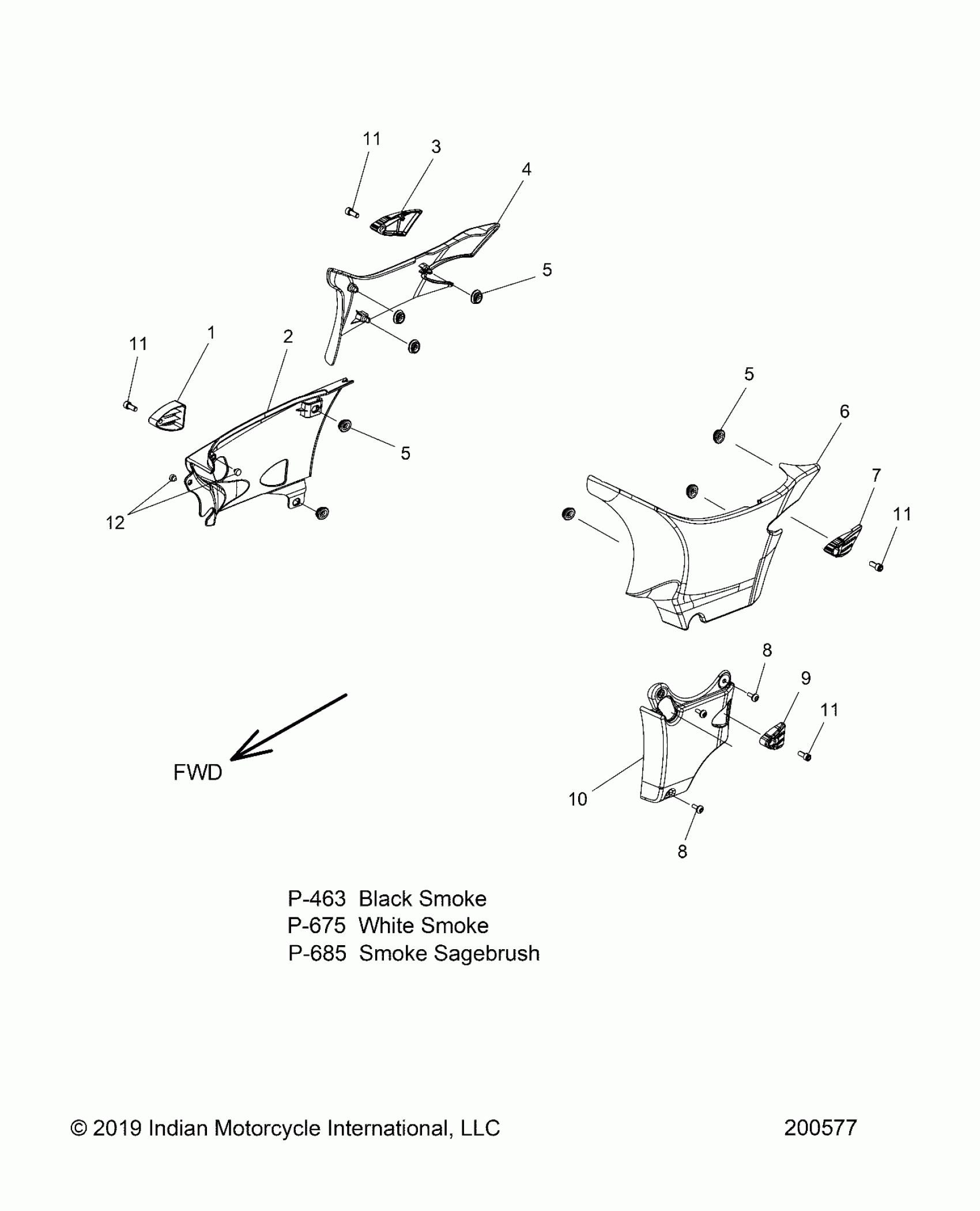 11
3
4
5
11
1
2
5
12
5
6
7
11
8
9
11
10
8
FWD

P-463 Black Smoke
P-675 White Smoke
P-685 Smoke Sagebrush

© 2019 Indian Motorcycle International, LLC

200577