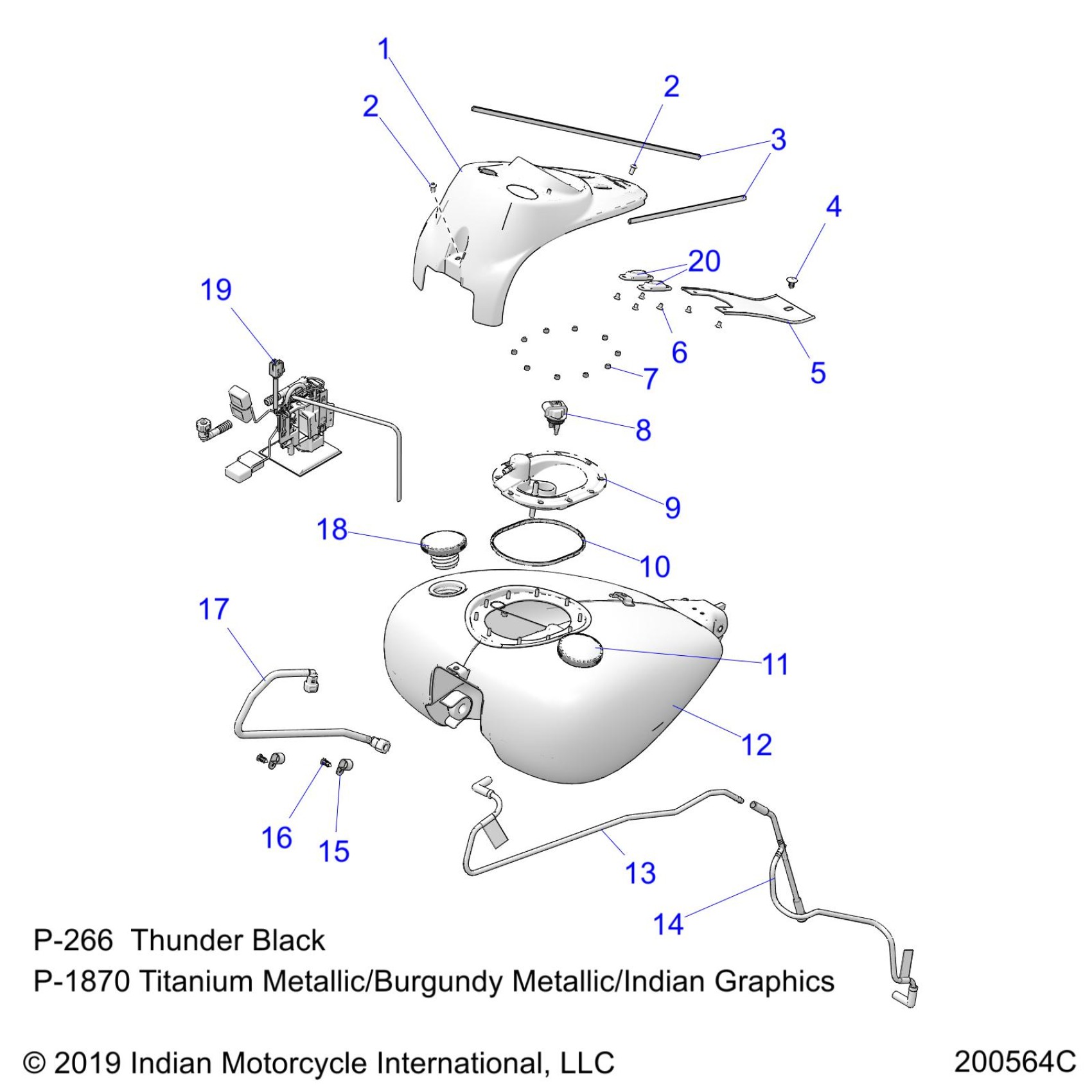 1
2
2
3
4
20
19
6
5
7
8
9
18
10
17
11
12
16
15
13
14

P-266 Thunder Black
P-1870 Titanium Metallic/Burgundy Metallic/Indian Graphics

© 2019 Indian Motorcycle International, LLC

200564C