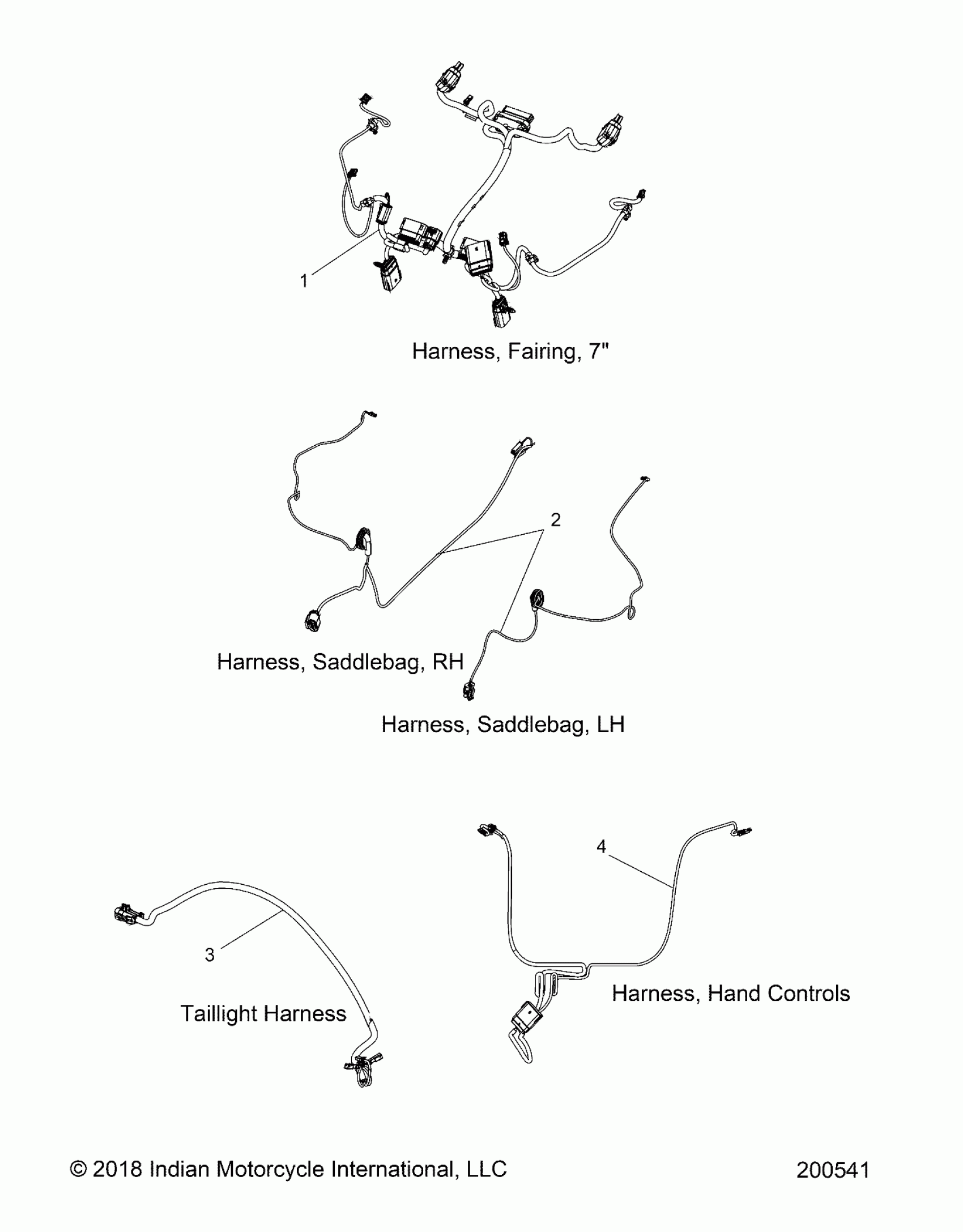 1

Harness, Fairing, 7"

2

Harness, Saddlebag, RH

Harness, Saddlebag, LH

4

3

Taillight Harness

Harness, Hand Controls

© 2018 Indian Motorcycle International, LLC

200541