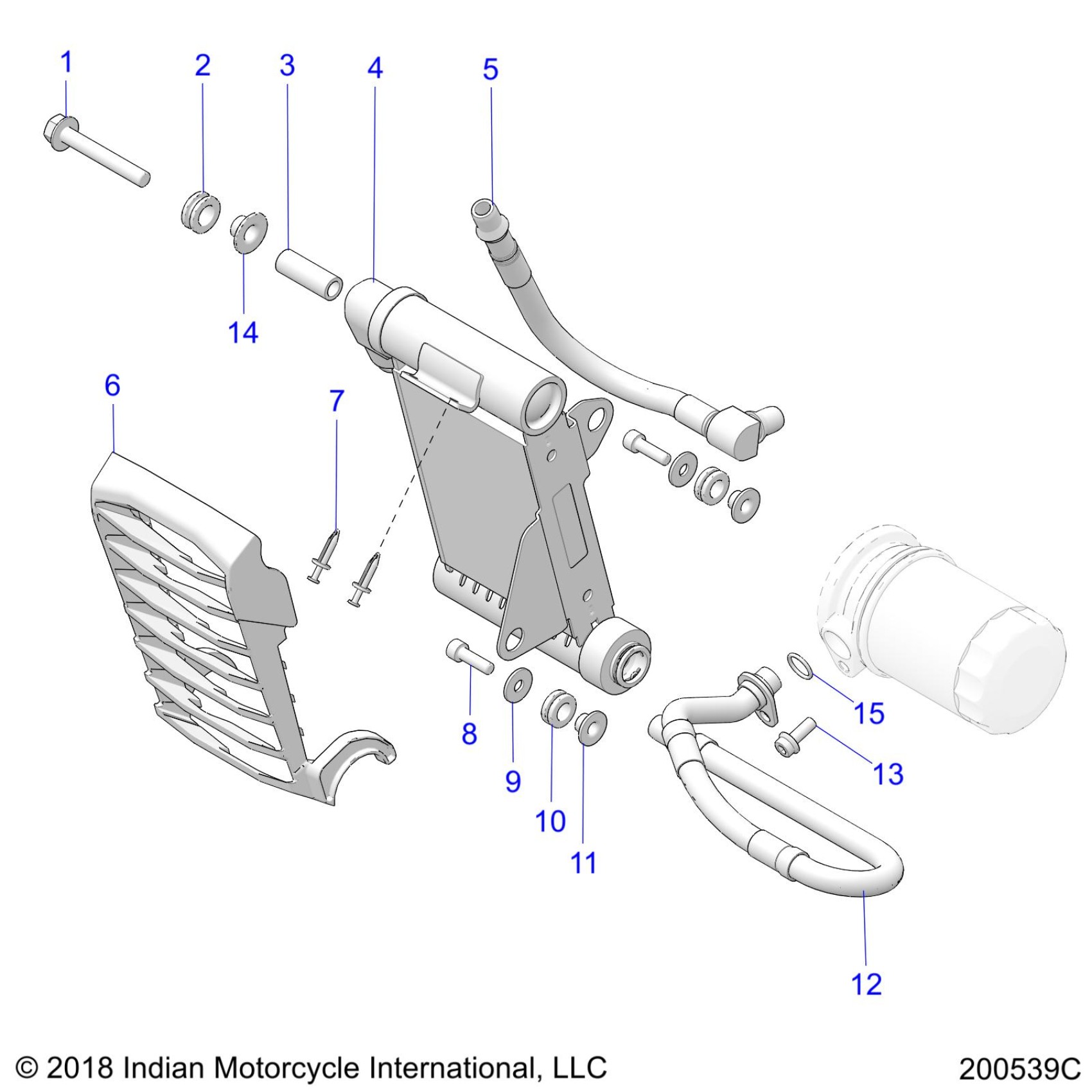 1
2
3
4
5
14
6
7
8
9
10
11
15
13
12

© 2018 Indian Motorcycle International, LLC
200539C