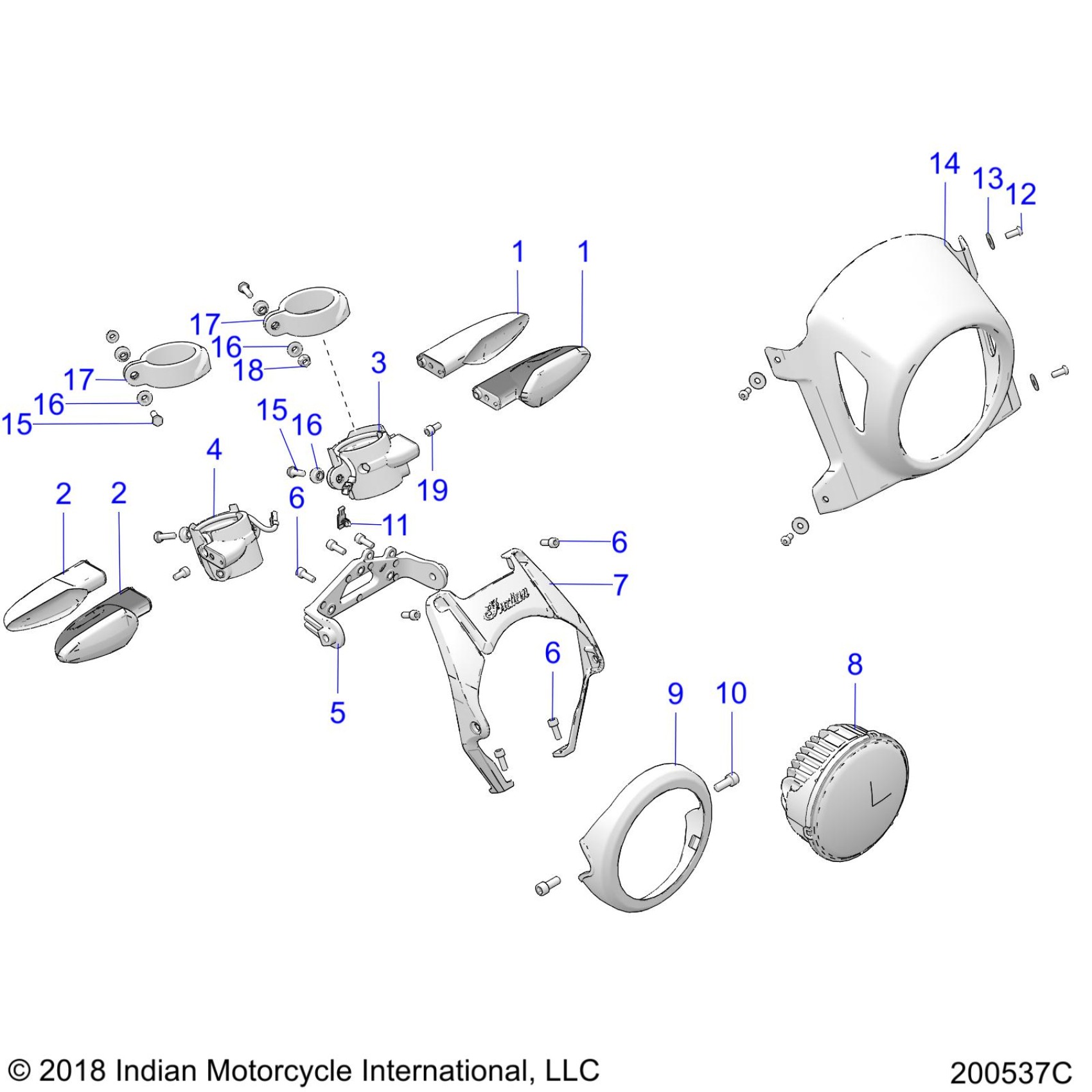 14
13
12
1
1
17
16
18
3
17
16
15
15
16
4
19
2
2
6
11
6
7
Indian
6
5
9
10
8

© 2018 Indian Motorcycle International, LLC
200537C