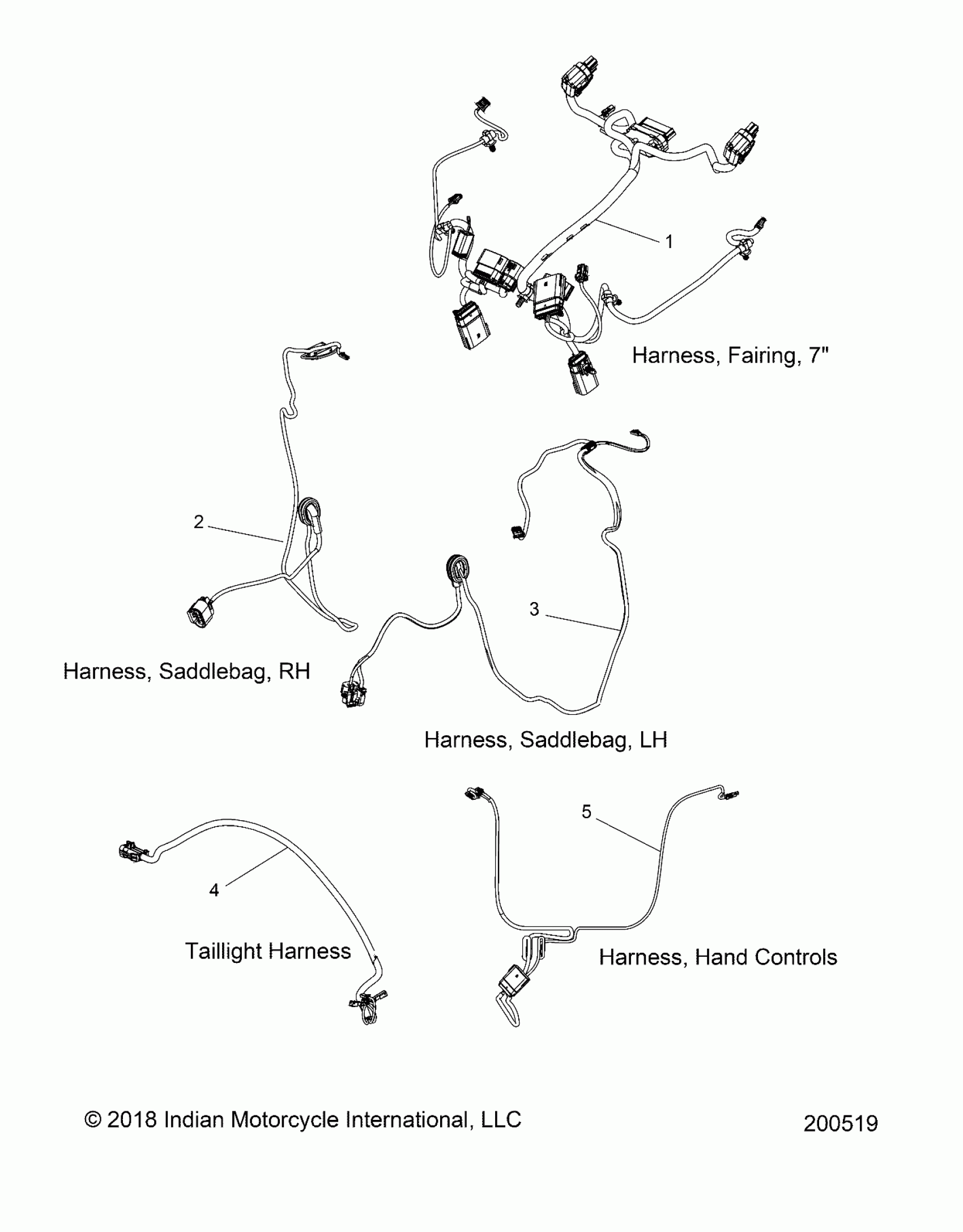 1

Harness, Fairing, 7"

2

Harness, Saddlebag, RH

3

Harness, Saddlebag, LH

4

Taillight Harness

5

Harness, Hand Controls

© 2018 Indian Motorcycle International, LLC

200519