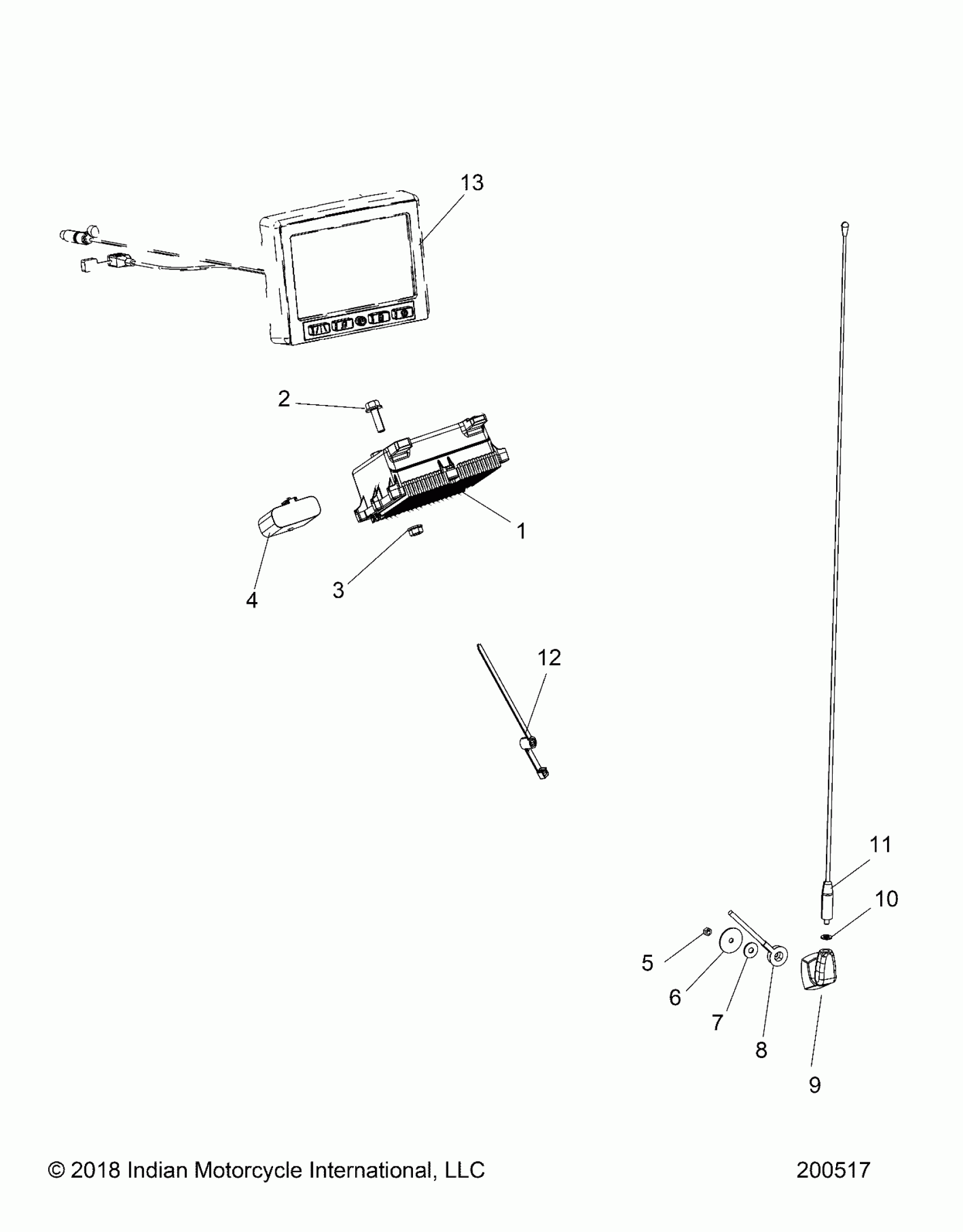 13

2

1

4

3

12

11

10

5

6

7

8

9

© 2018 Indian Motorcycle International, LLC

200517