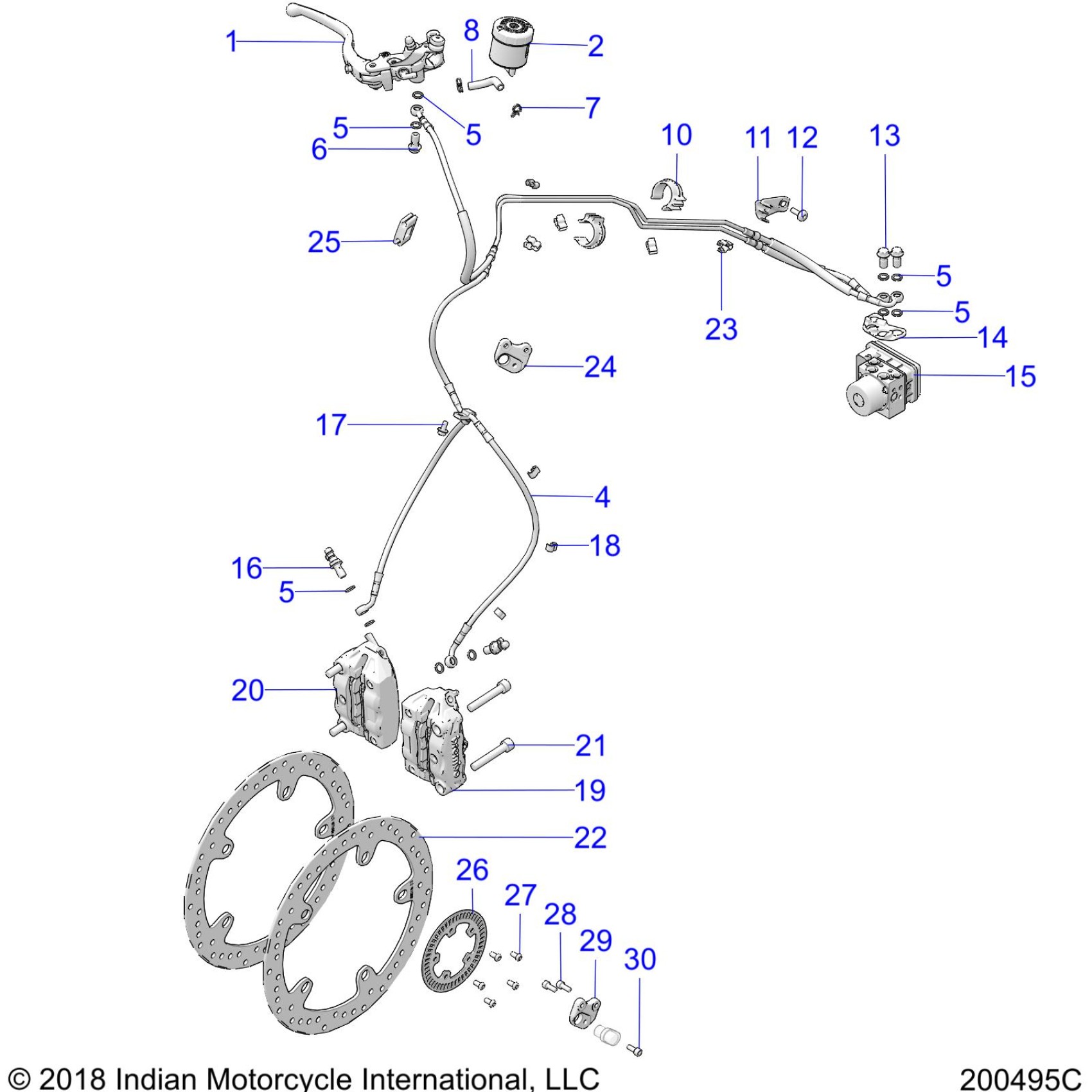 1
8
2
7
5
5
6
10
11
12
13
25
5
5
23
14
24
15
17
4
18
16
5
20
21
19
22
26
27
28
29
30

© 2018 Indian Motorcycle International, LLC

200495C