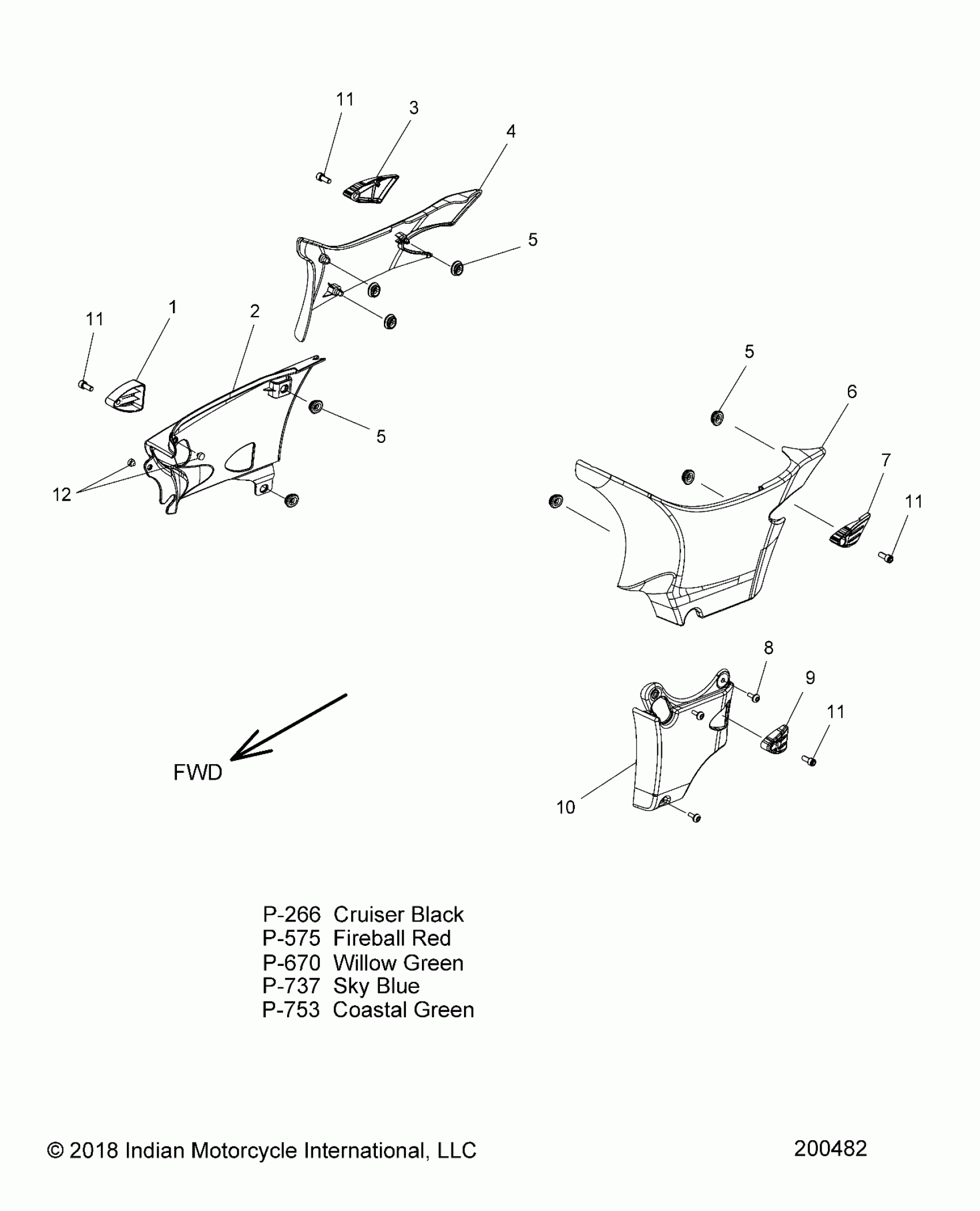 11
3
4
5
11
1
2
5
12
5
6
7
11
8
9
11
10
FWD

P-266 Cruiser Black
P-575 Fireball Red
P-670 Willow Green
P-737 Sky Blue
P-753 Coastal Green

© 2018 Indian Motorcycle International, LLC
200482