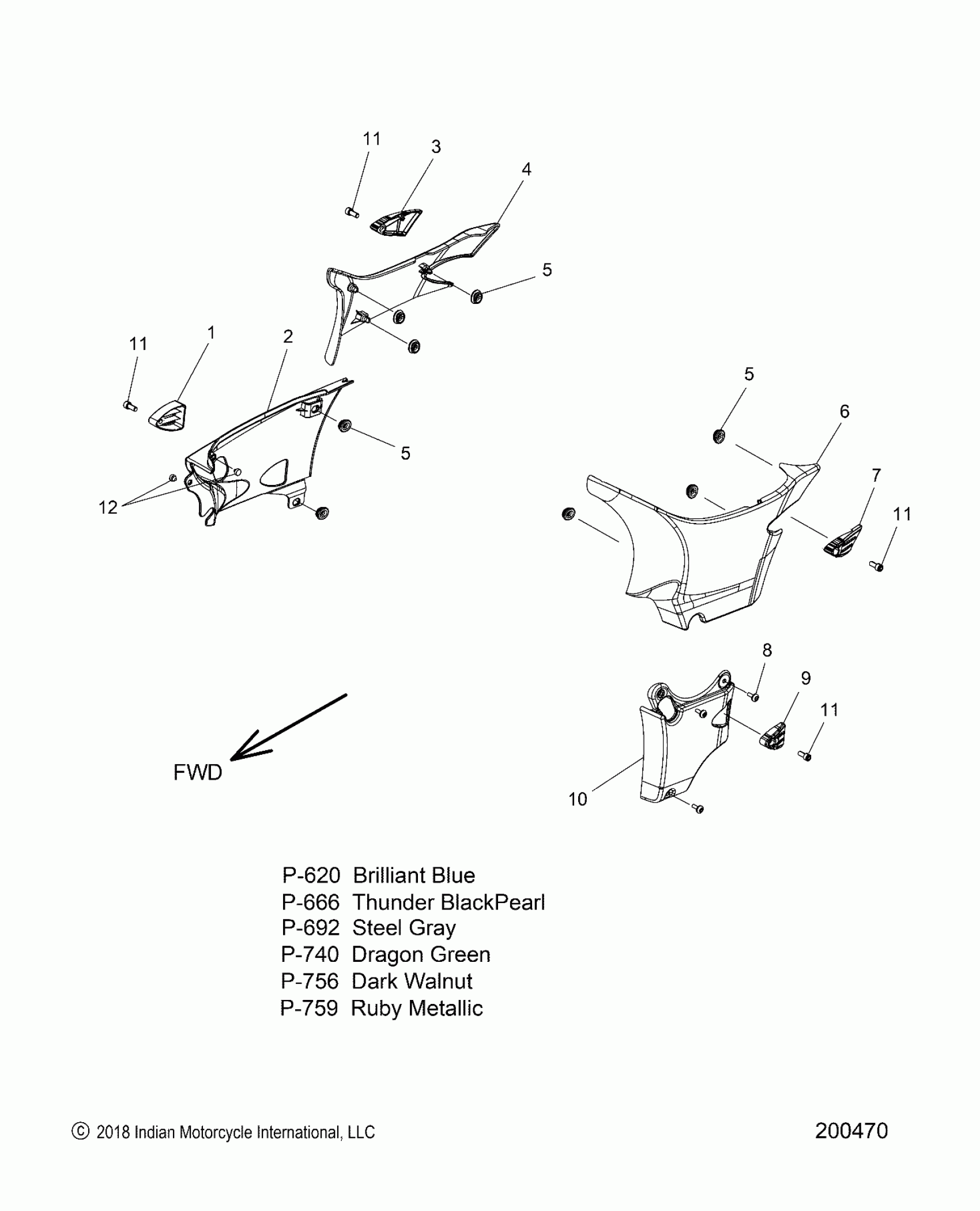 11
3
4
5
11
1
2
5
12
5
6
7
11
8
9
11
10
FWD

P-620 Brilliant Blue
P-666 Thunder BlackPearl
P-692 Steel Gray
P-740 Dragon Green
P-756 Dark Walnut
P-759 Ruby Metallic

© 2018 Indian Motorcycle International, LLC

200470