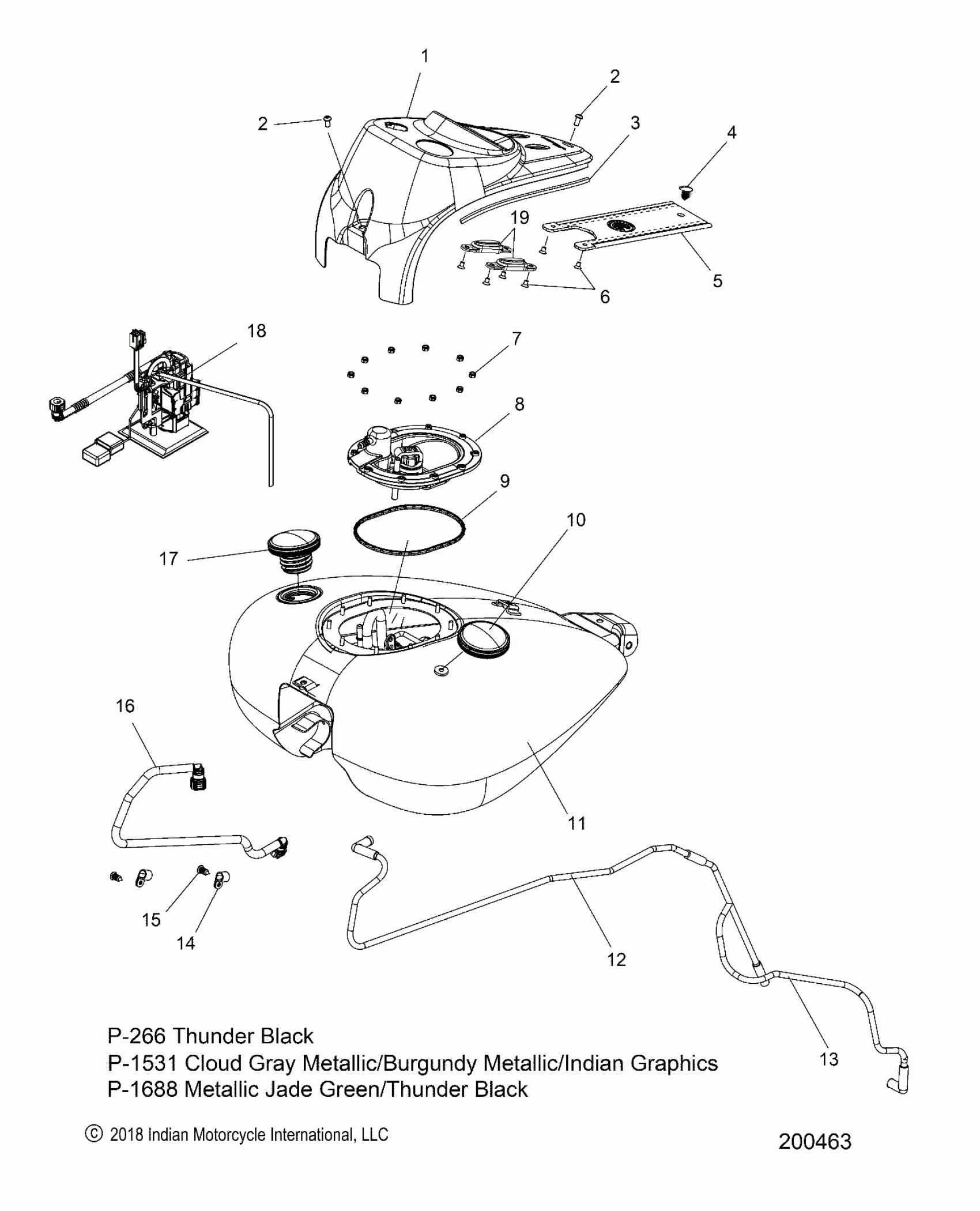 1

2

2

3

4

19

5

6

18

7

8

9

10

17

16

11

15

14

12

13

P-266 Thunder Black
P-1531 Cloud Gray Metallic/Burgundy Metallic/Indian Graphics
P-1688 Metallic Jade Green/Thunder Black

© 2018 Indian Motorcycle International, LLC

200463