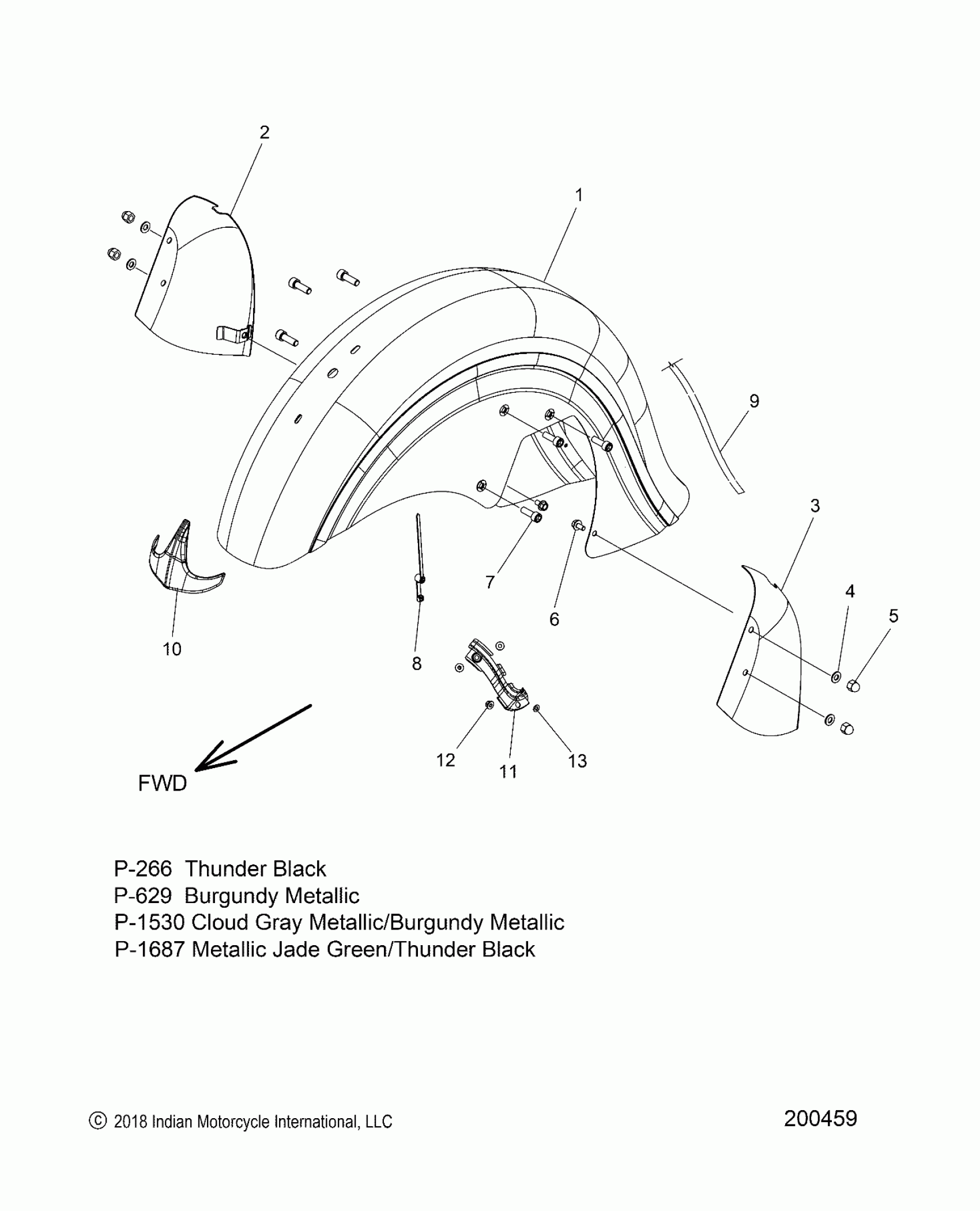 2

1

9

3

4

5

7

6

10

8

12

11

13

FWD

P-266 Thunder Black
P-629 Burgundy Metallic
P-1530 Cloud Gray Metallic/Burgundy Metallic
P-1687 Metallic Jade Green/Thunder Black

© 2018 Indian Motorcycle International, LLC

200459