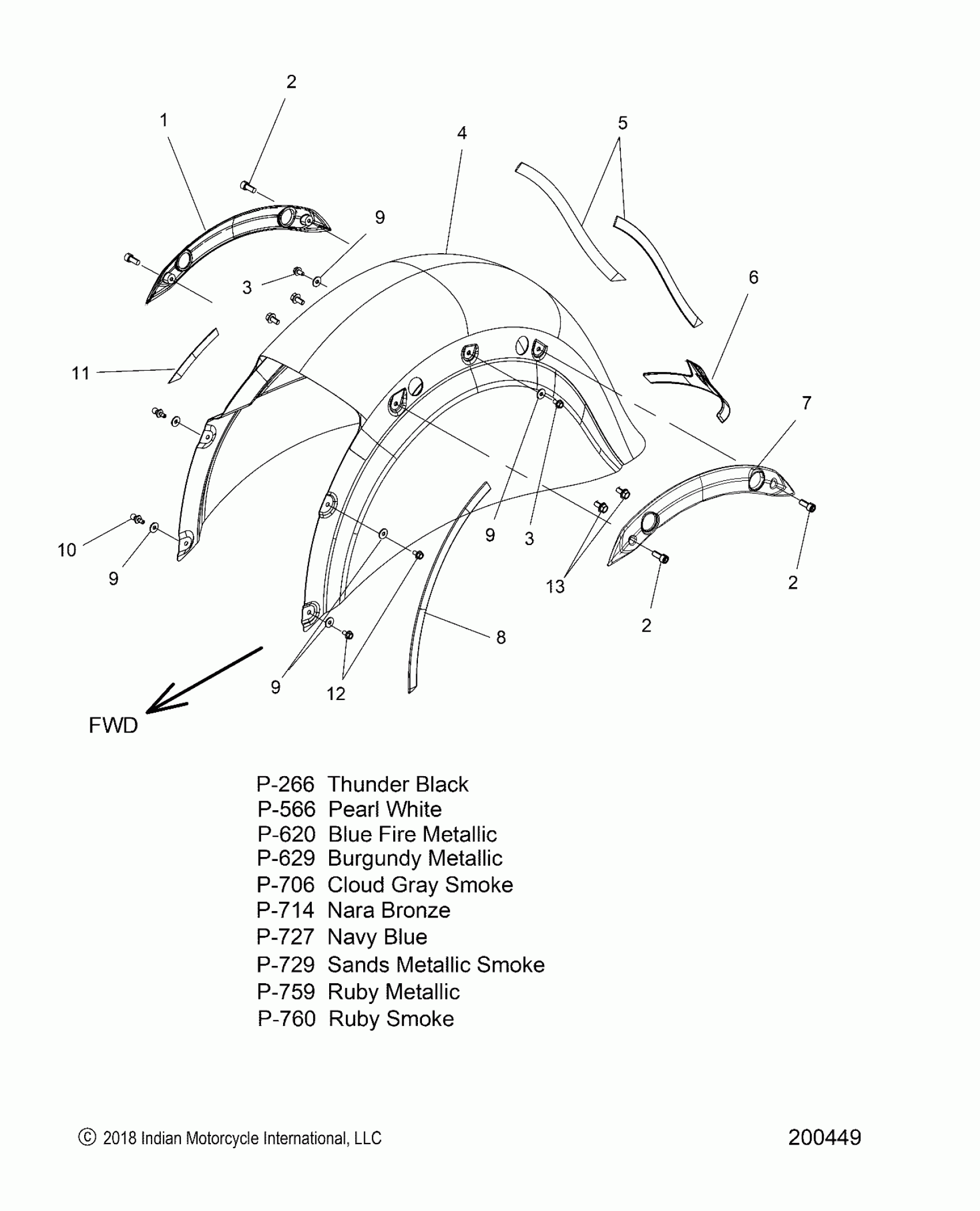 2
1
4
5
9
3
6
11
7
10
9
9
3
13
2
2
8
9
12
FWD

P-266 Thunder Black
P-566 Pearl White
P-620 Blue Fire Metallic
P-629 Burgundy Metallic
P-706 Cloud Gray Smoke
P-714 Nara Bronze
P-727 Navy Blue
P-729 Sands Metallic Smoke
P-759 Ruby Metallic
P-760 Ruby Smoke

© 2018 Indian Motorcycle International, LLC

200449