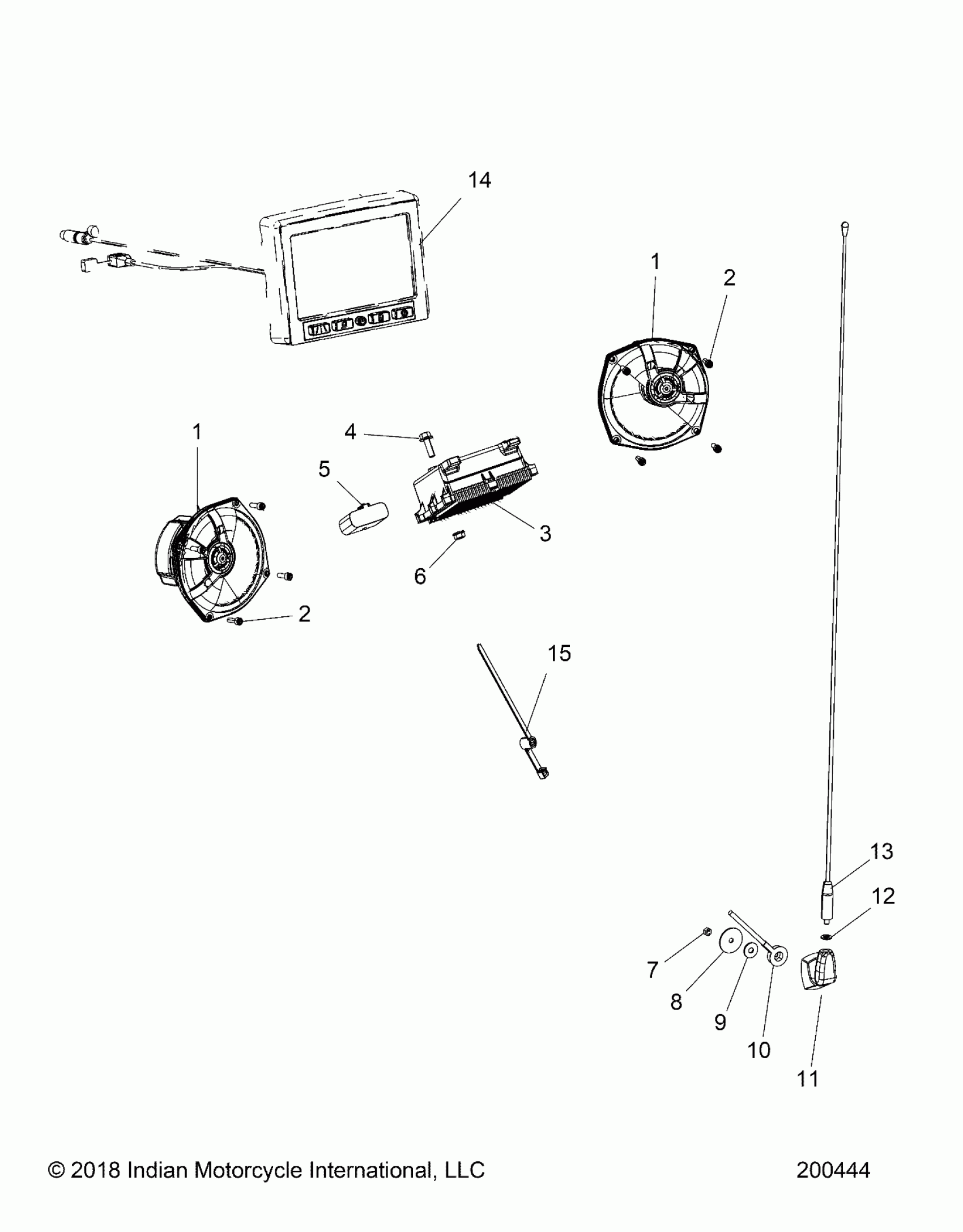 14

1

2

1

4

5

3

6

2

15

13

12

7

8

9

10

11

© 2018 Indian Motorcycle International, LLC

200444