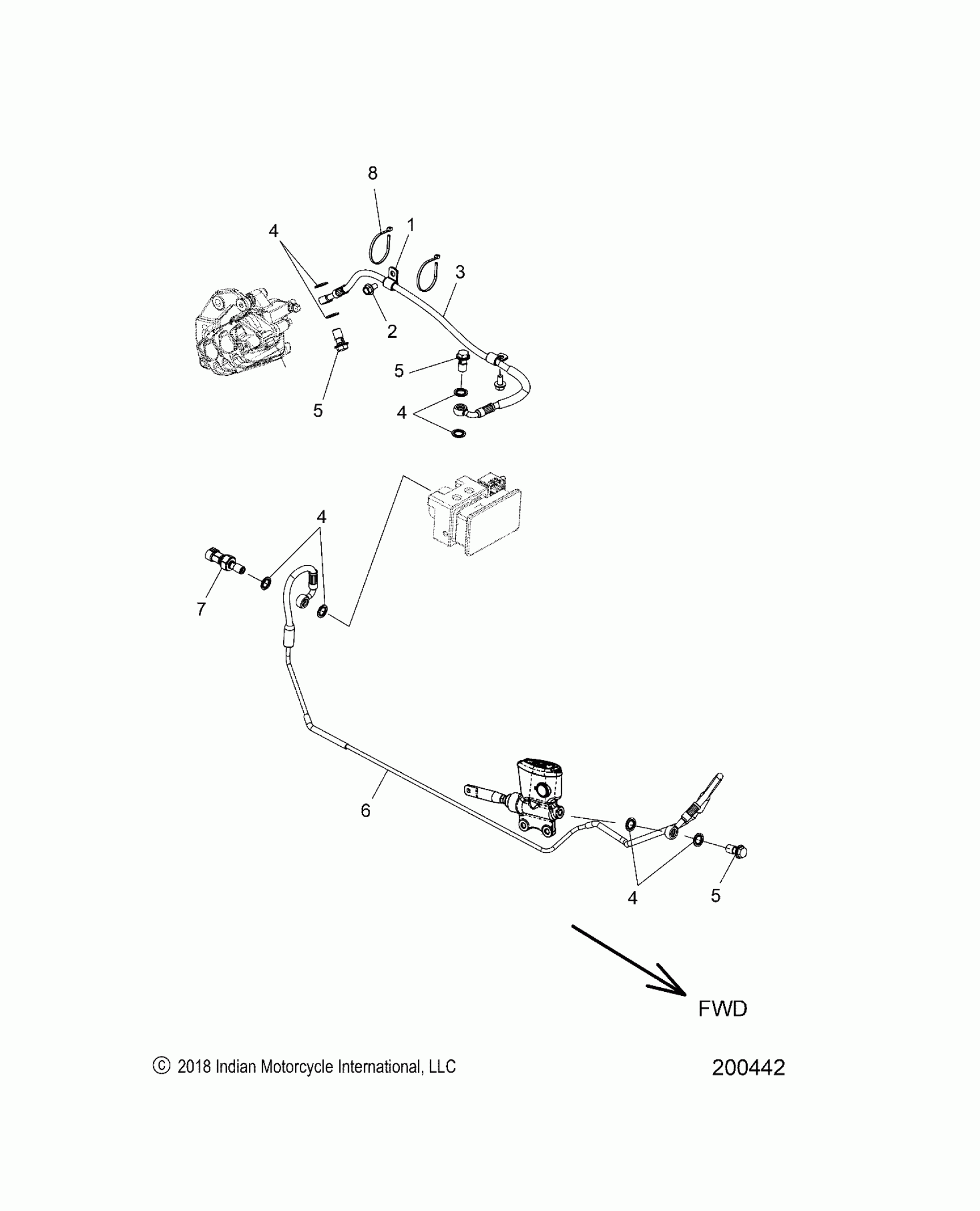 8
4
1
3
2
5
5
4
4
7
6
4
5
FWD
© 2018 Indian Motorcycle International, LLC
200442