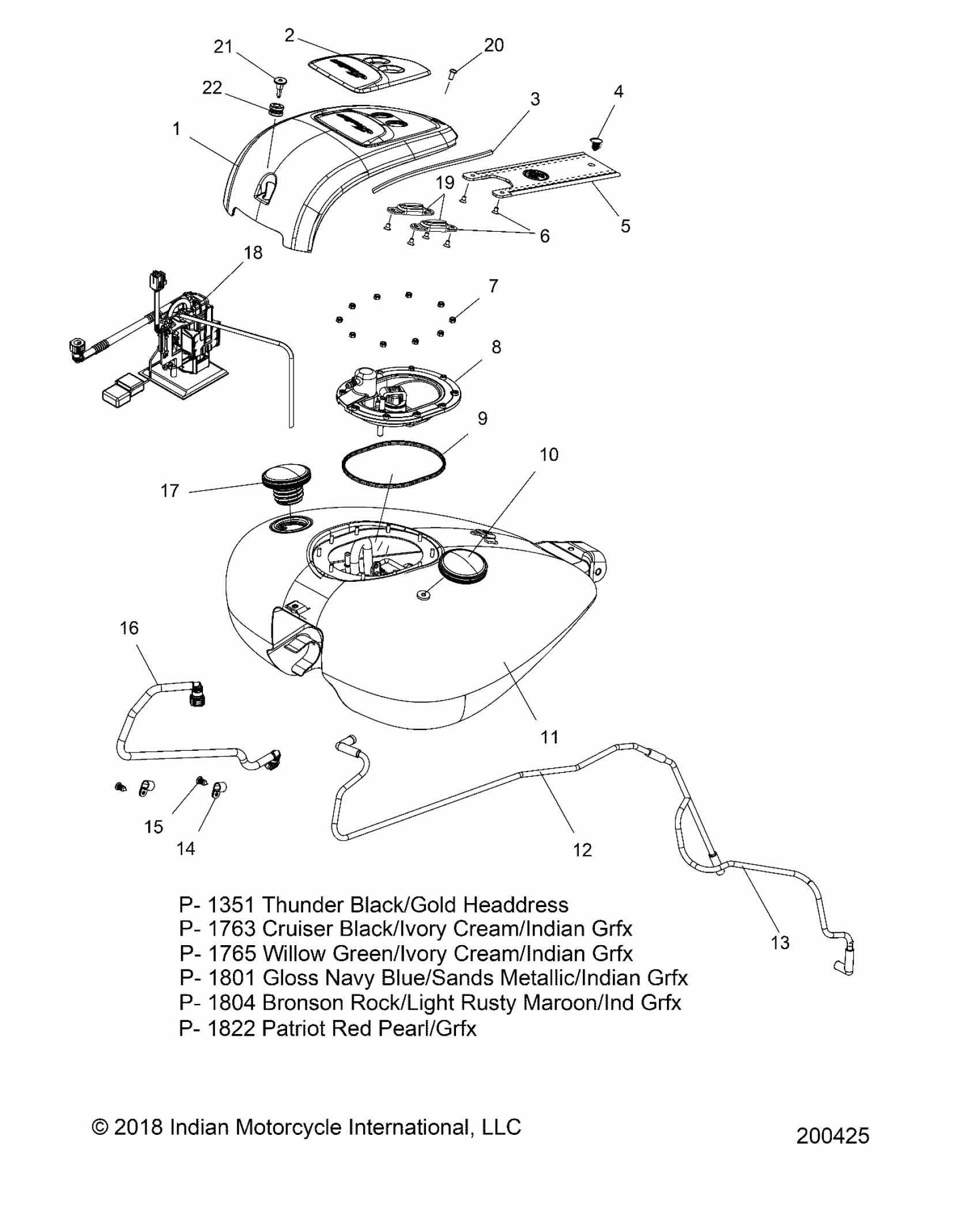 2
21
20
22
3
4
1
19
5
6
18
7
8
9
10
17
16
11
15
14
12
13

P- 1351 Thunder Black/Gold Headdress
P- 1763 Cruiser Black/Ivory Cream/Indian Grfx
P- 1765 Willow Green/Ivory Cream/Indian Grfx
P- 1801 Gloss Navy Blue/Sands Metallic/Indian Grfx
P- 1804 Bronson Rock/Light Rusty Maroon/Ind Grfx
P- 1822 Patriot Red Pearl/Grfx

© 2018 Indian Motorcycle International, LLC

200425