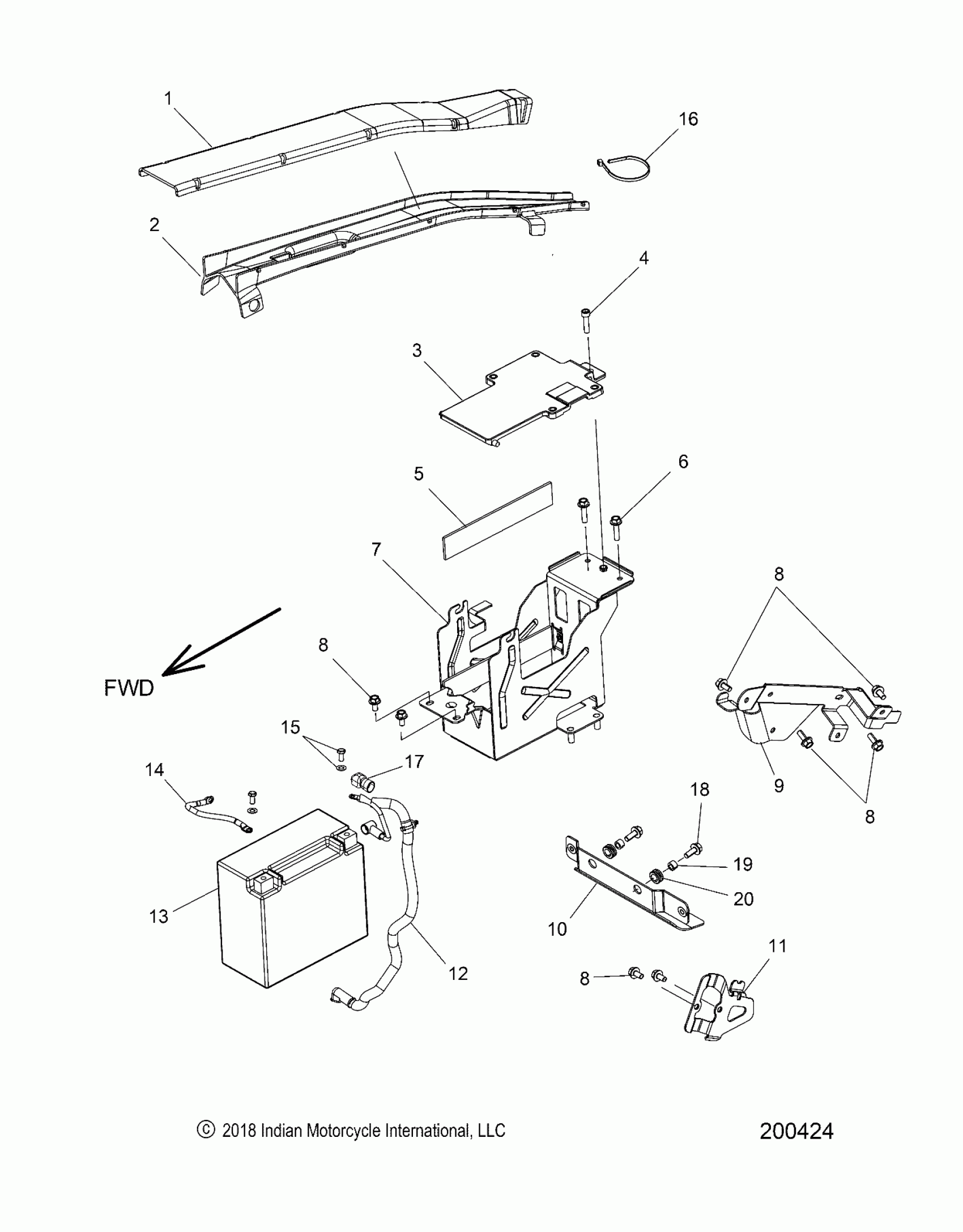 1

16

2

4

3

5

6

7

8

8

FWD

15

17

14

9

8

18

19

20

13

10

12

11

8

© 2018 Indian Motorcycle International, LLC

200424