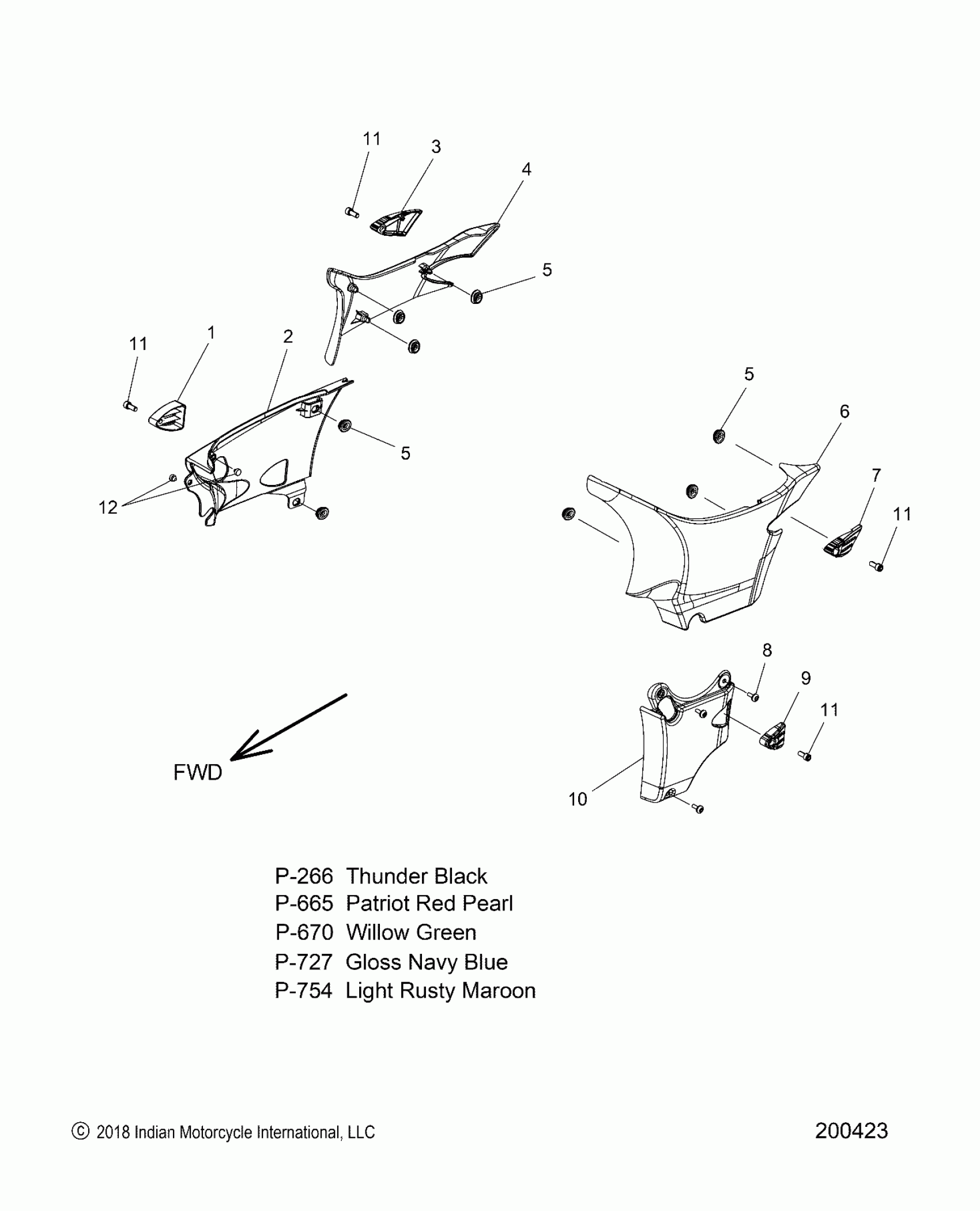 11
3
4
5
11
1
2
5
12
5
6
7
11
8
9
11
10
FWD

P-266 Thunder Black
P-665 Patriot Red Pearl
P-670 Willow Green
P-727 Gloss Navy Blue
P-754 Light Rusty Maroon

© 2018 Indian Motorcycle International, LLC

200423