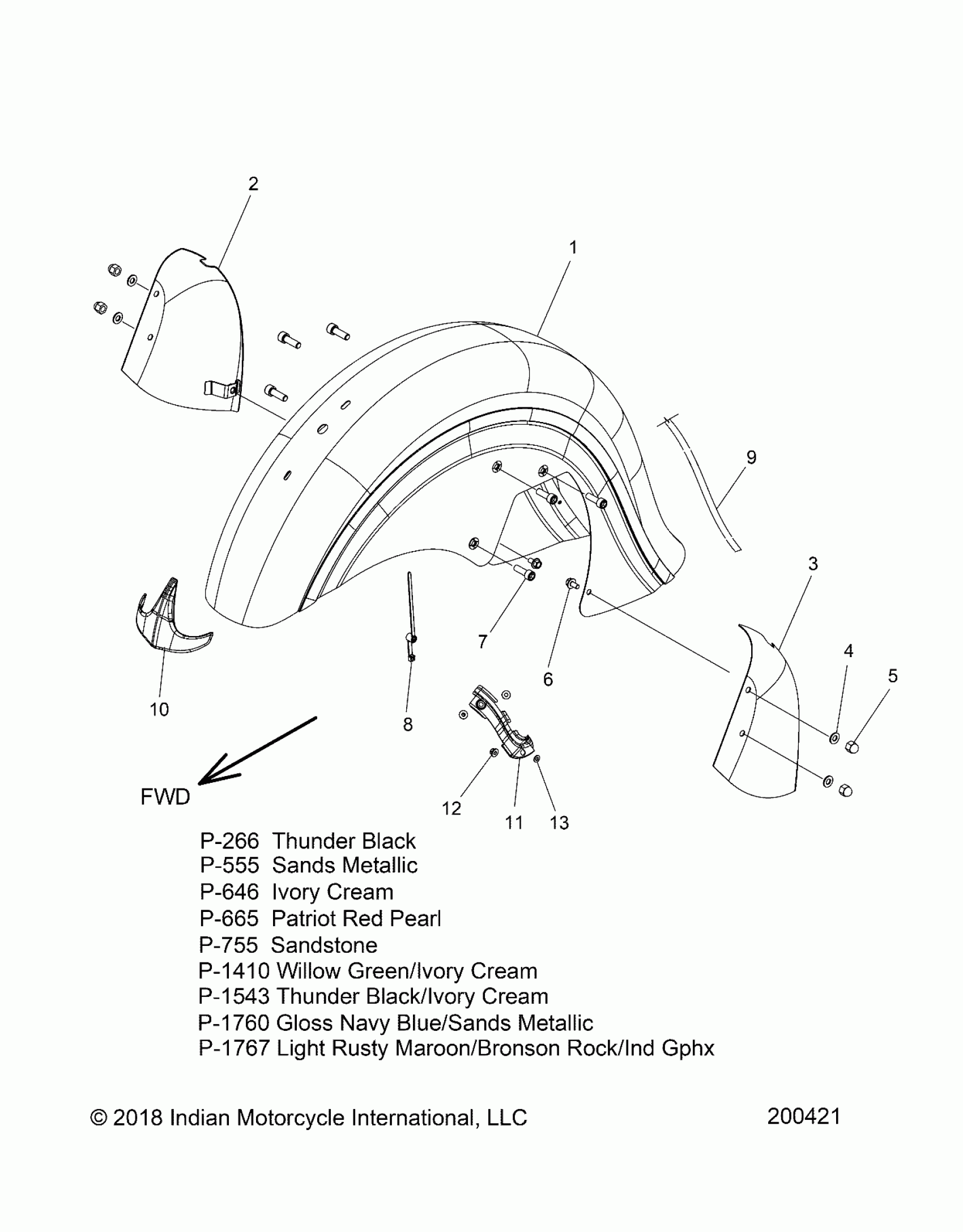 2
1
9
3
4
5
7
6
10
8
12
11
13
FWD

P-266 Thunder Black
P-555 Sands Metallic
P-646 Ivory Cream
P-665 Patriot Red Pearl
P-755 Sandstone
P-1410 Willow Green/Ivory Cream
P-1543 Thunder Black/Ivory Cream
P-1760 Gloss Navy Blue/Sands Metallic
P-1767 Light Rusty Maroon/Bronson Rock/Ind Gphx

© 2018 Indian Motorcycle International, LLC

200421