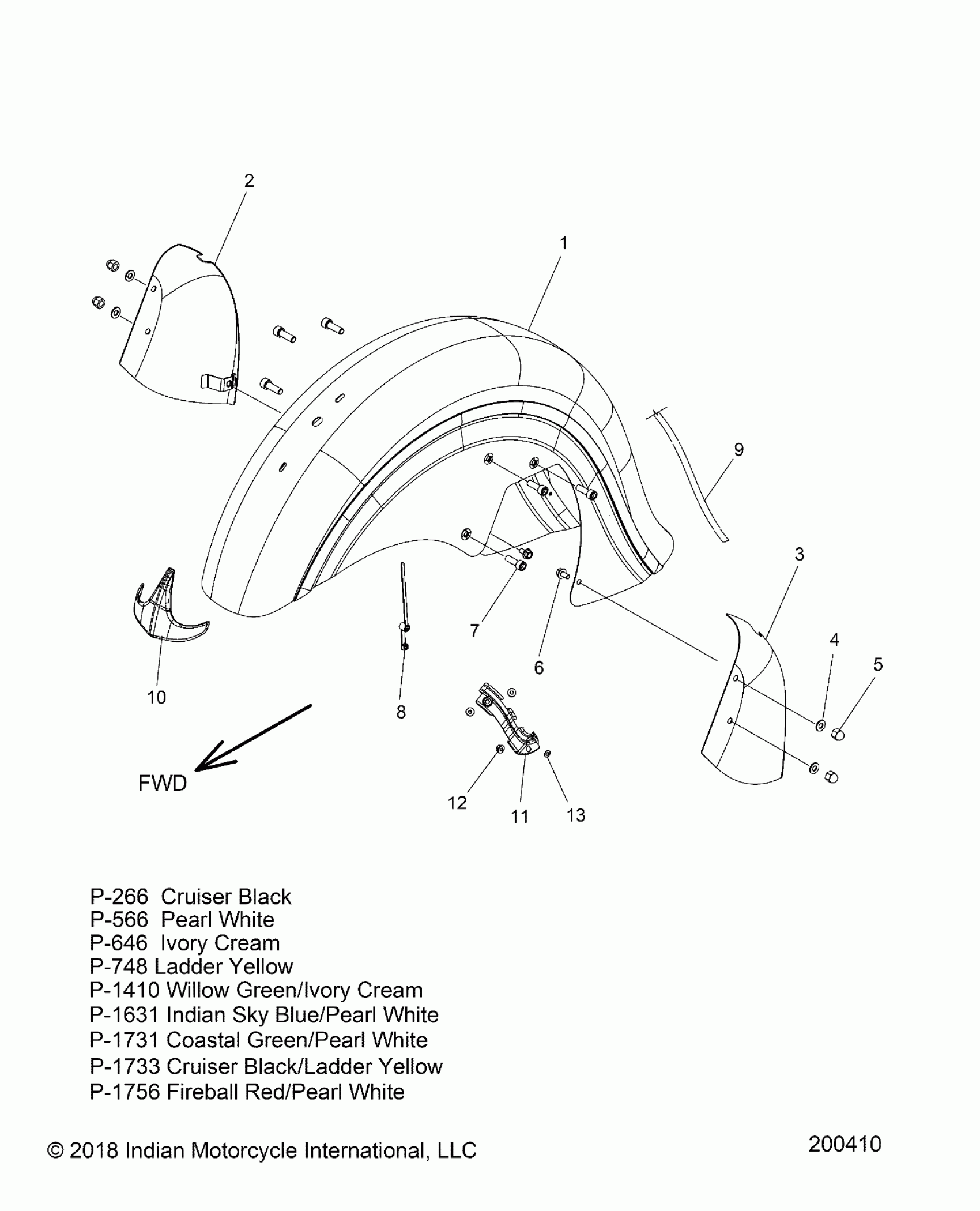 2

1

9

3

4

5

7

6

10

8

FWD

12

11

13

P-266 Cruiser Black
P-566 Pearl White
P-646 Ivory Cream
P-748 Ladder Yellow
P-1410 Willow Green/Ivory Cream
P-1631 Indian Sky Blue/Pearl White
P-1731 Coastal Green/Pearl White
P-1733 Cruiser Black/Ladder Yellow
P-1756 Fireball Red/Pearl White

© 2018 Indian Motorcycle International, LLC

200410