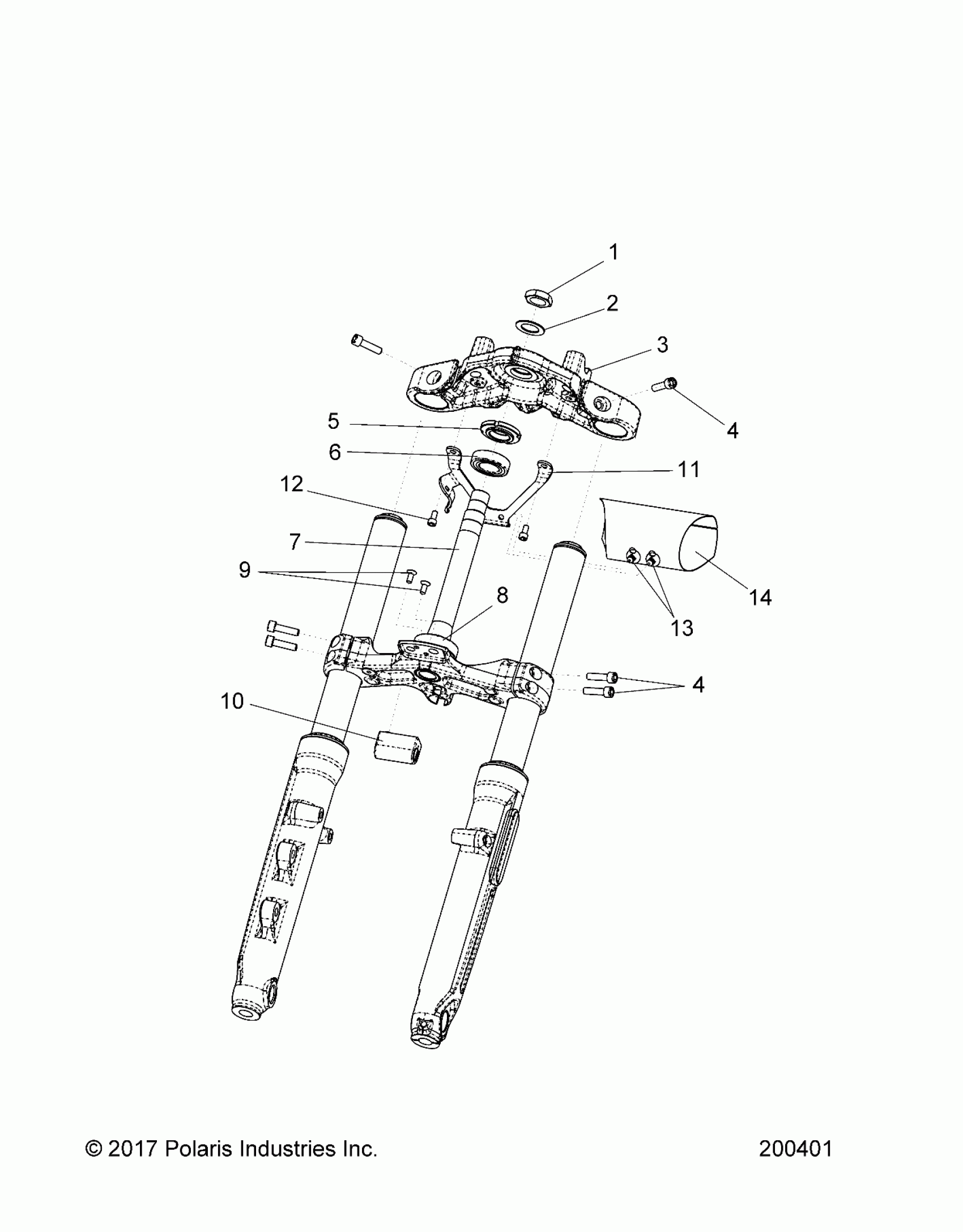 1
2
3
4
5
6
11
12
7
9
8
14
13
4
10

© 2017 Polaris Industries Inc.

200401